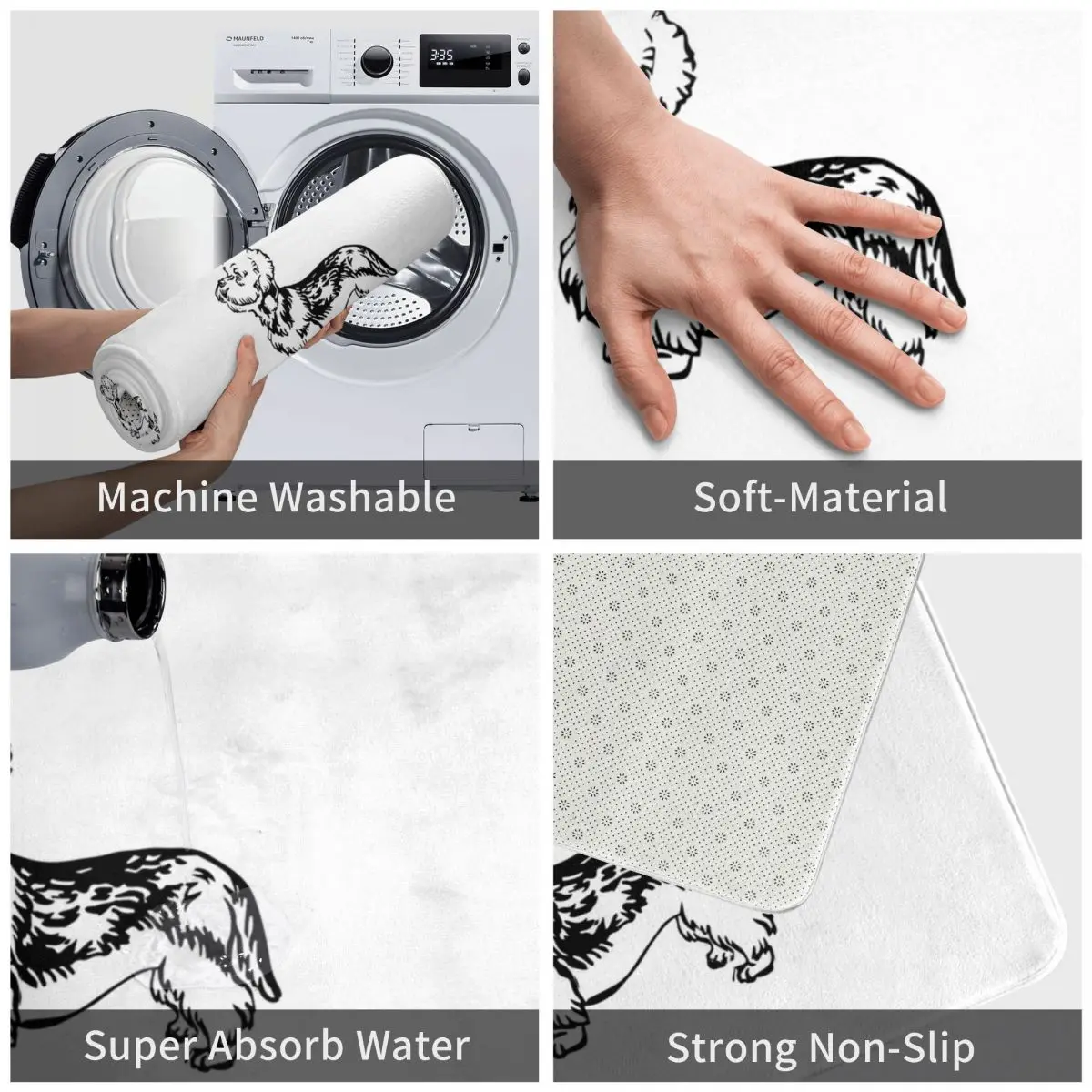 MAUNFELD

3:35

Machine Washable

Soft-Material

Super Absorb Water

Strong Non-Slip