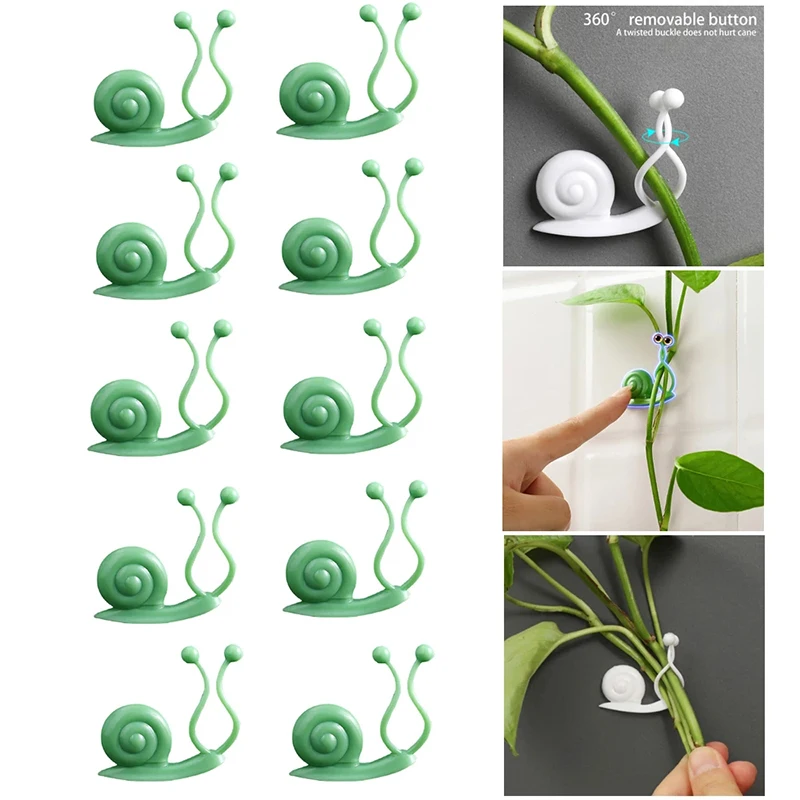 360° removable button
A twisted buckle does not hurt cane