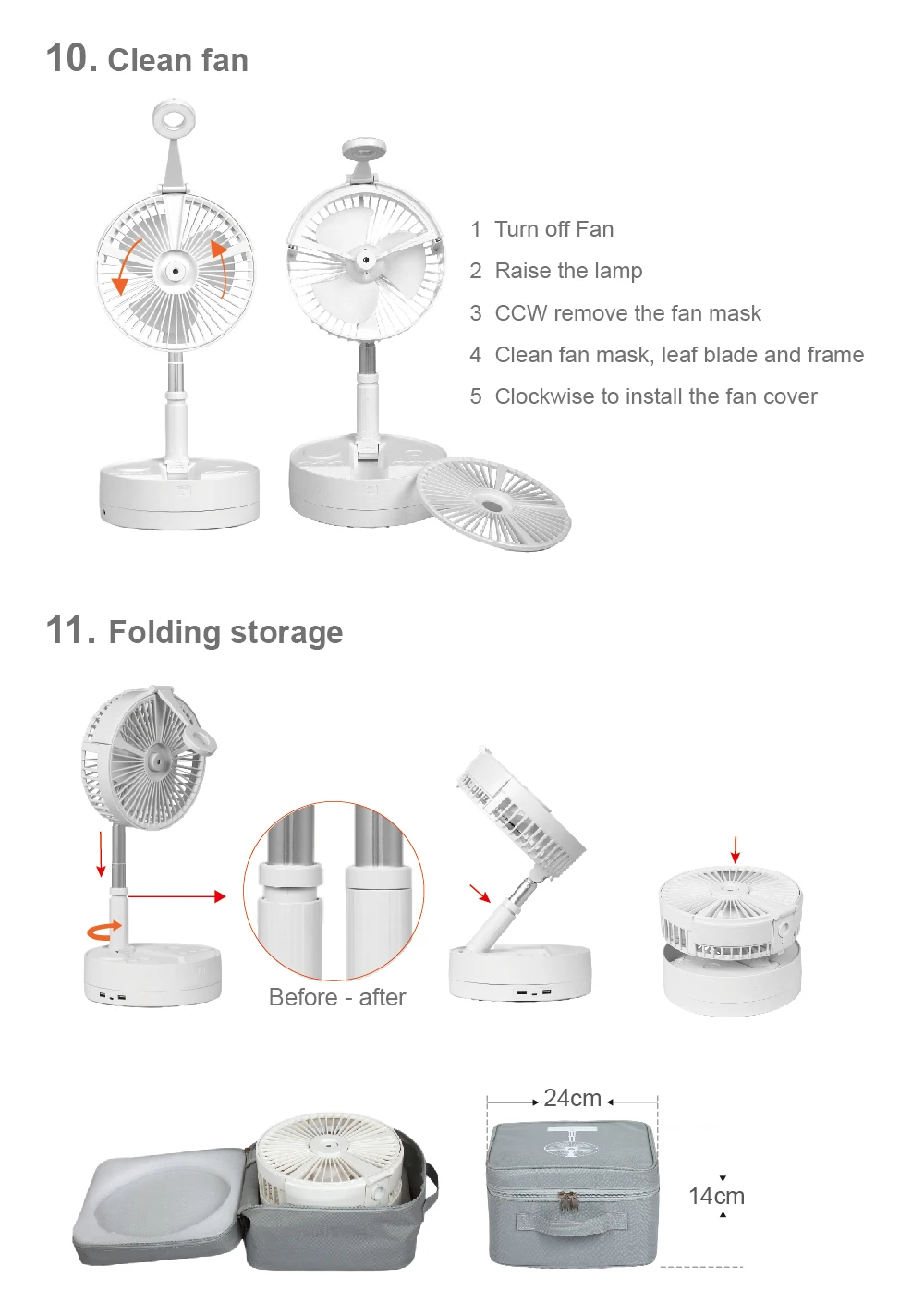 10. Clean fan

1 Turn off Fan
2 Raise the lamp
3 CCW remove the fan mask
4 Clean fan mask, leaf blade and frame
5 Clockwise to install the fan cover

11. Folding storage

Before - after

24cm

14cm