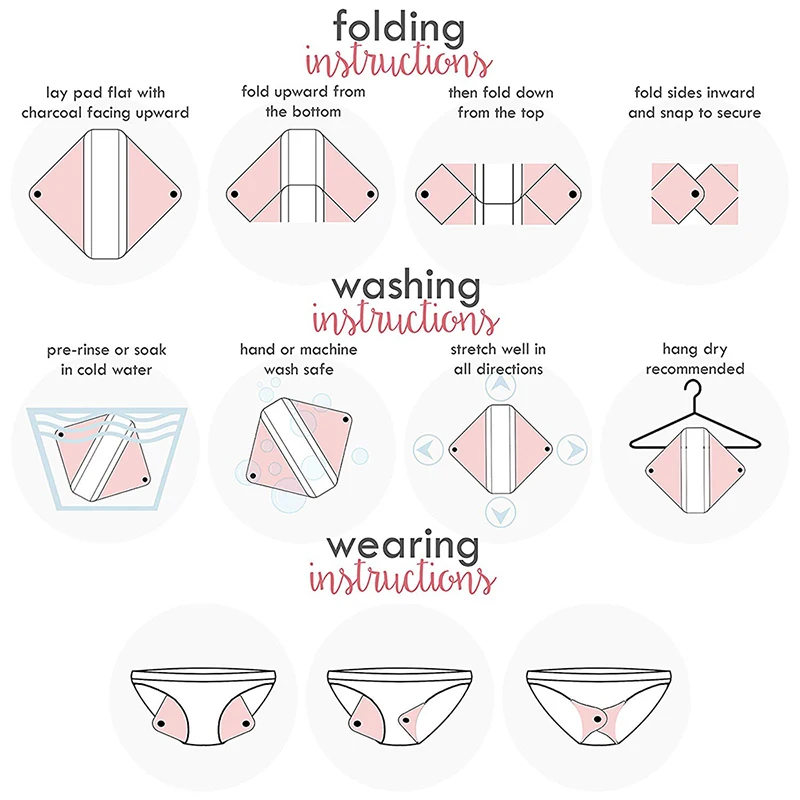 folding
instructions

lay pad flat with charcoal facing upward

fold upward from the bottom

then fold down from the top

fold sides inward and snap to secure

washing
instructions

pre-rinse or soak in cold water

hand or machine wash safe

stretch well in all directions

hang dry recommended

wearing
instructions