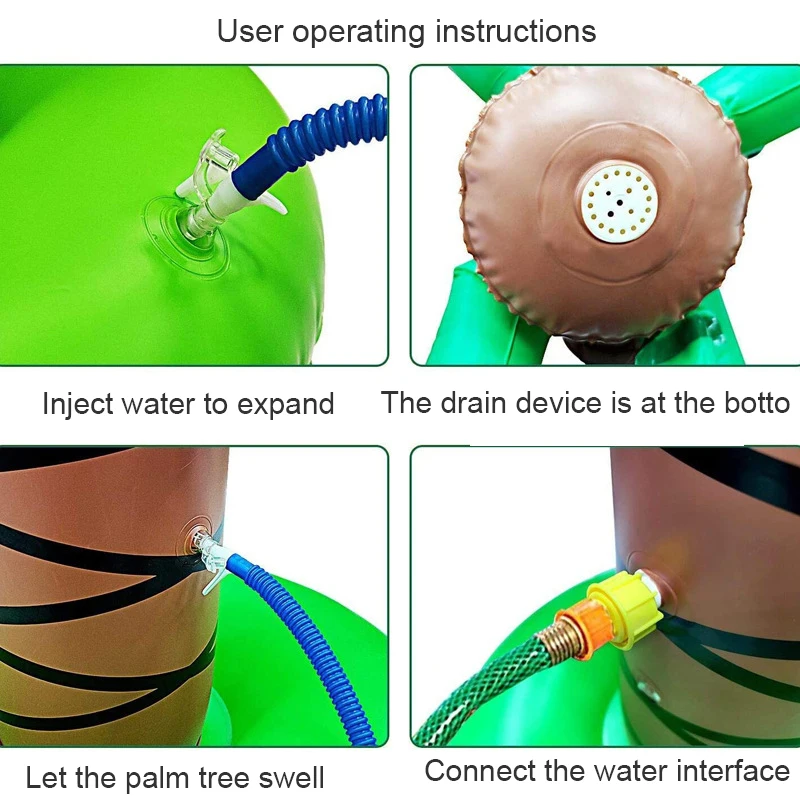 User operating instructions

Inject water to expand

The drain device is at the botto

Let the palm tree swell

Connect the water interface