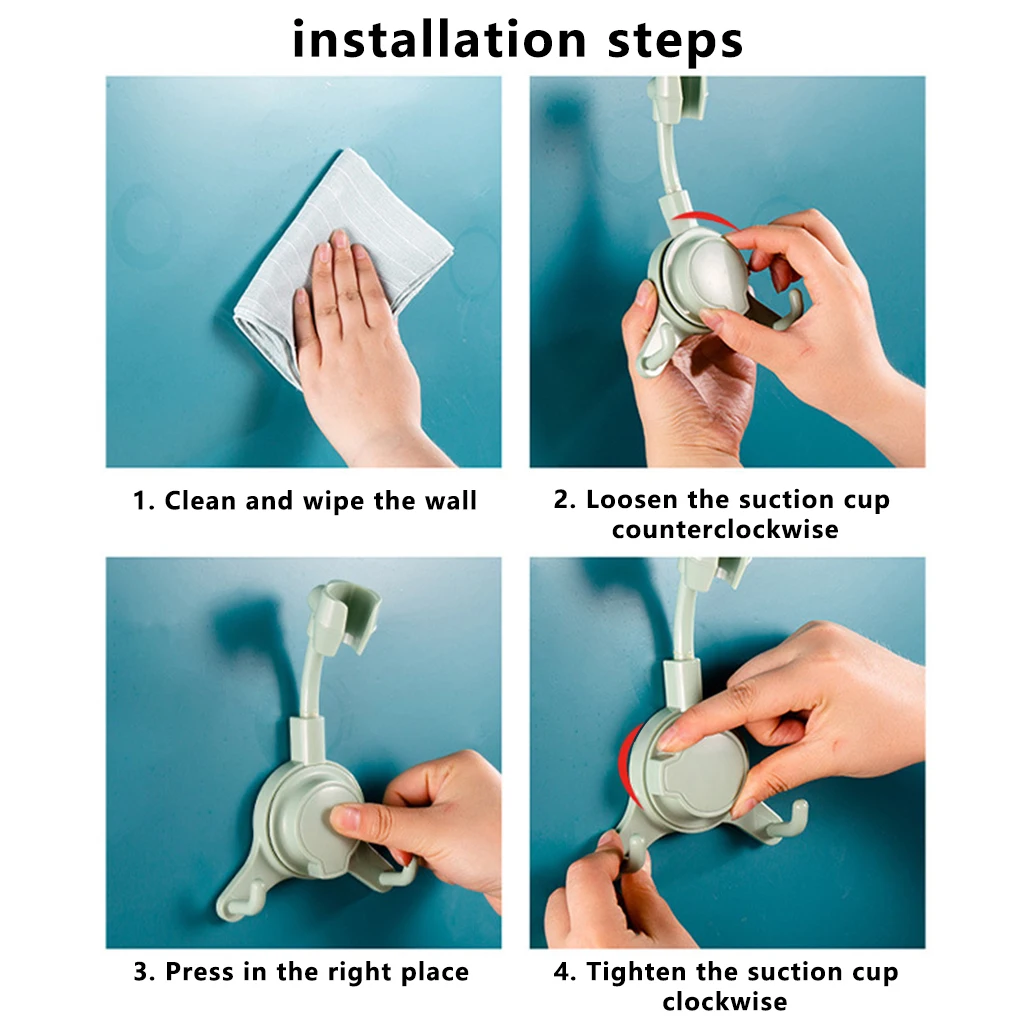 installation steps

1. Clean and wipe the wall

2. Loosen the suction cup counterclockwise

3. Press in the right place

4. Tighten the suction cup clockwise