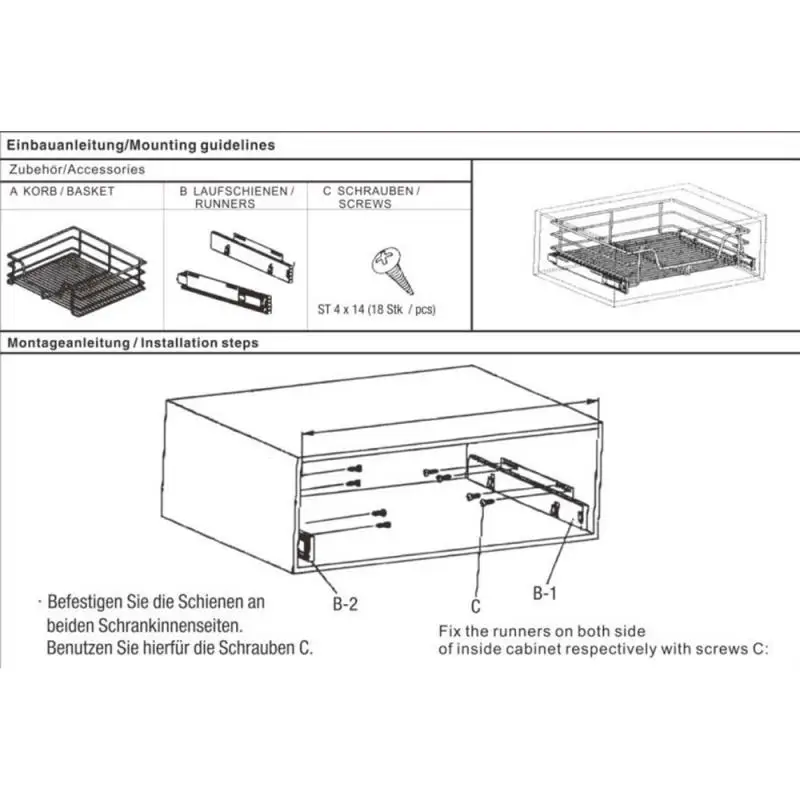 Einbauanleitung/Mounting guidelines

Zubehör/Accessories

A KORB / BASKET

B LAUFSCHIENEN / RUNNERS

C SCHRAUBEN / SCREWS

ST 4 x 14 (18 Stk / pcs)

Montageanleitung / Installation steps

B-2

C

B-1

· Befestigen Sie die Schienen an beiden Schrankinnenseiten. Benutzen Sie hierfür die Schrauben C.

Fix the runners on both side of inside cabinet respectively with screws C: