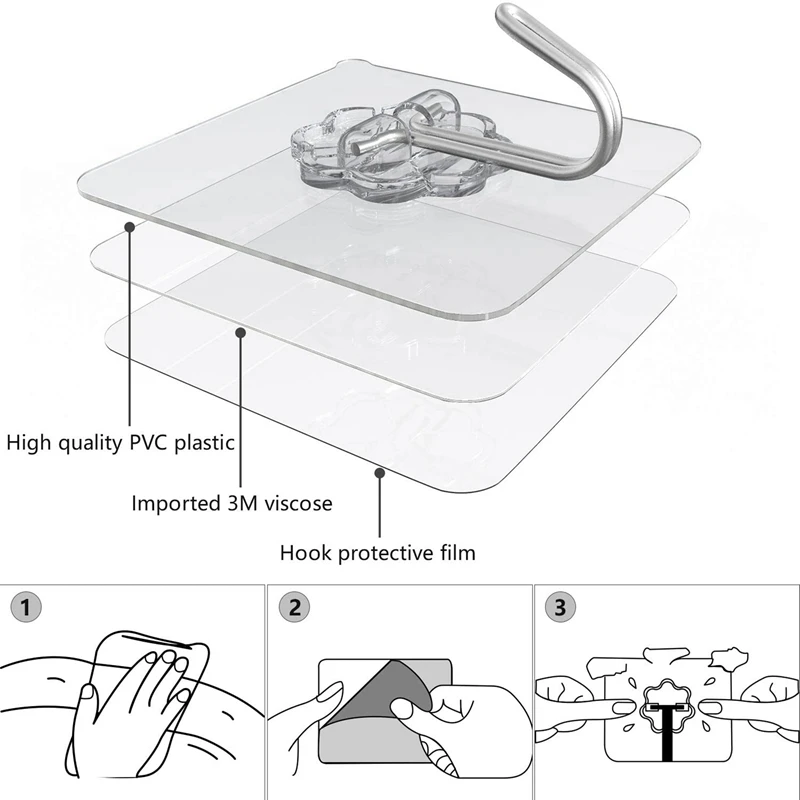 High quality PVC plastic

Imported 3M viscose

Hook protective film

1

2

3