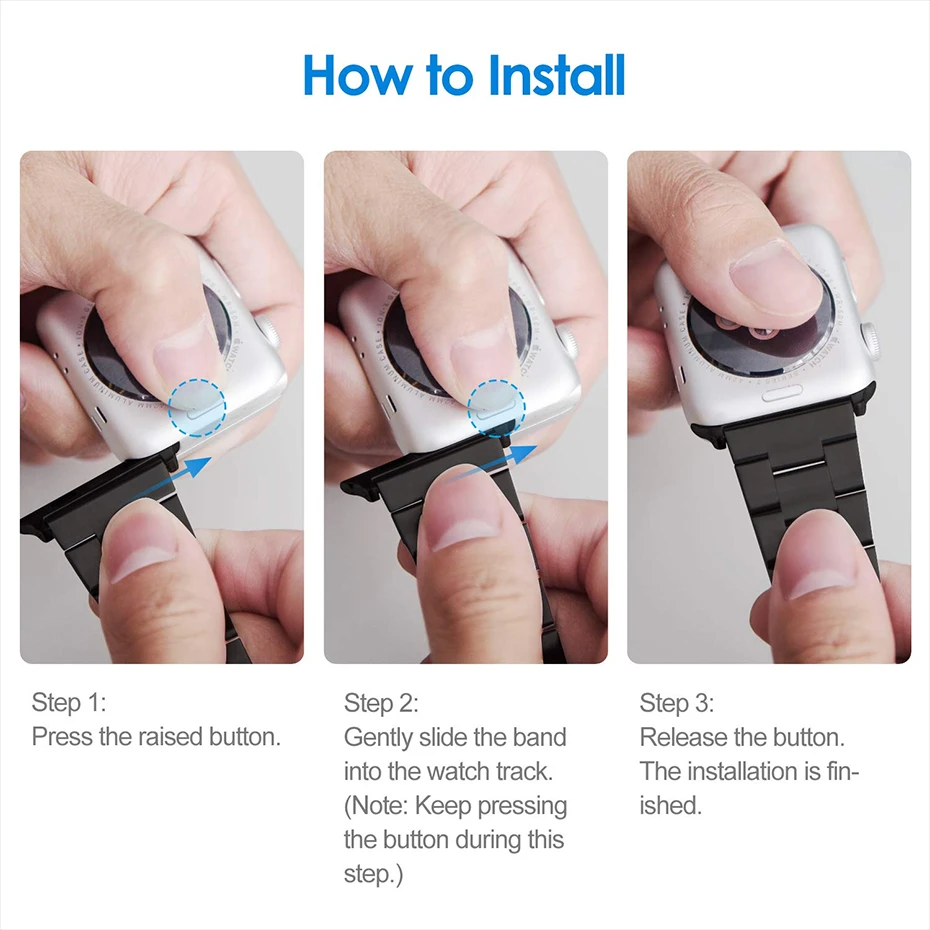 How to Install

Step 1:
Press the raised button.

Step 2:
Gently slide the band into the watch track. (Note: Keep pressing the button during this step.)

Step 3:
Release the button. The installation is finished.