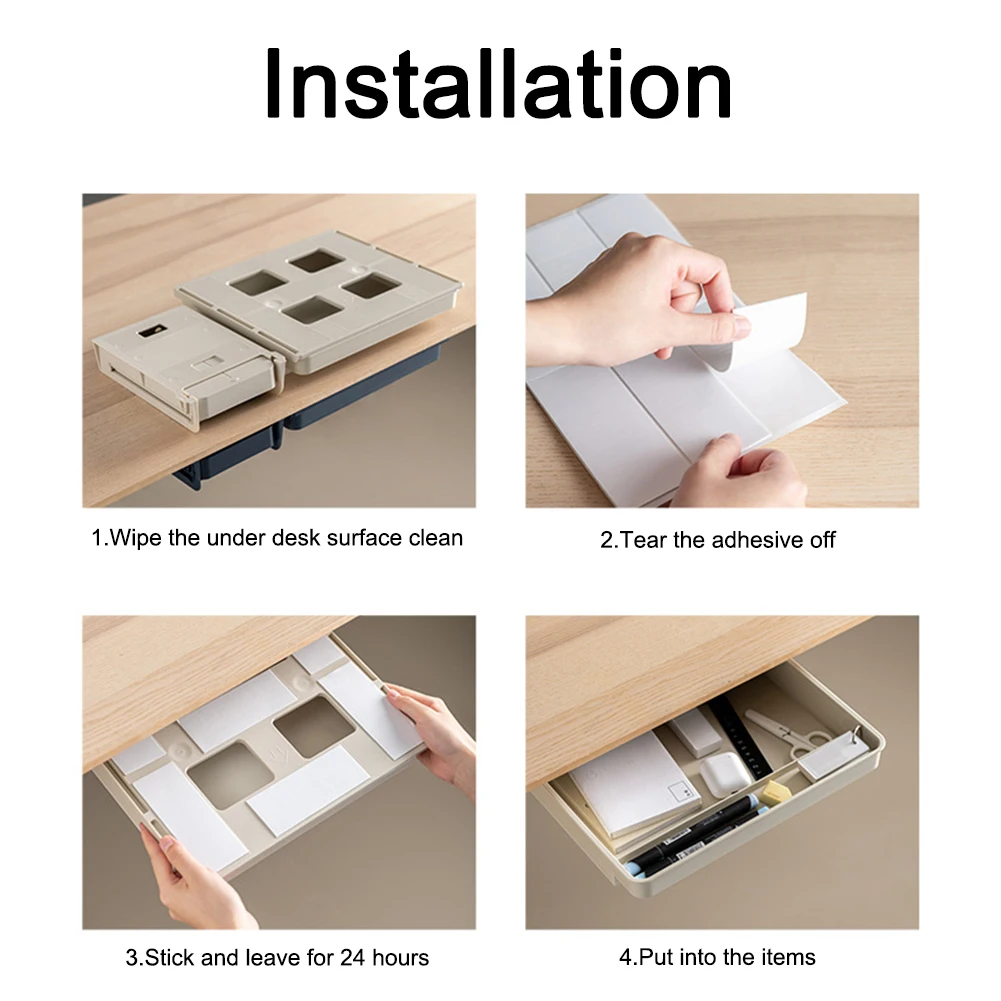 Installation

1.Wipe the under desk surface clean

2.Tear the adhesive off

3.Stick and leave for 24 hours

4.Put into the items