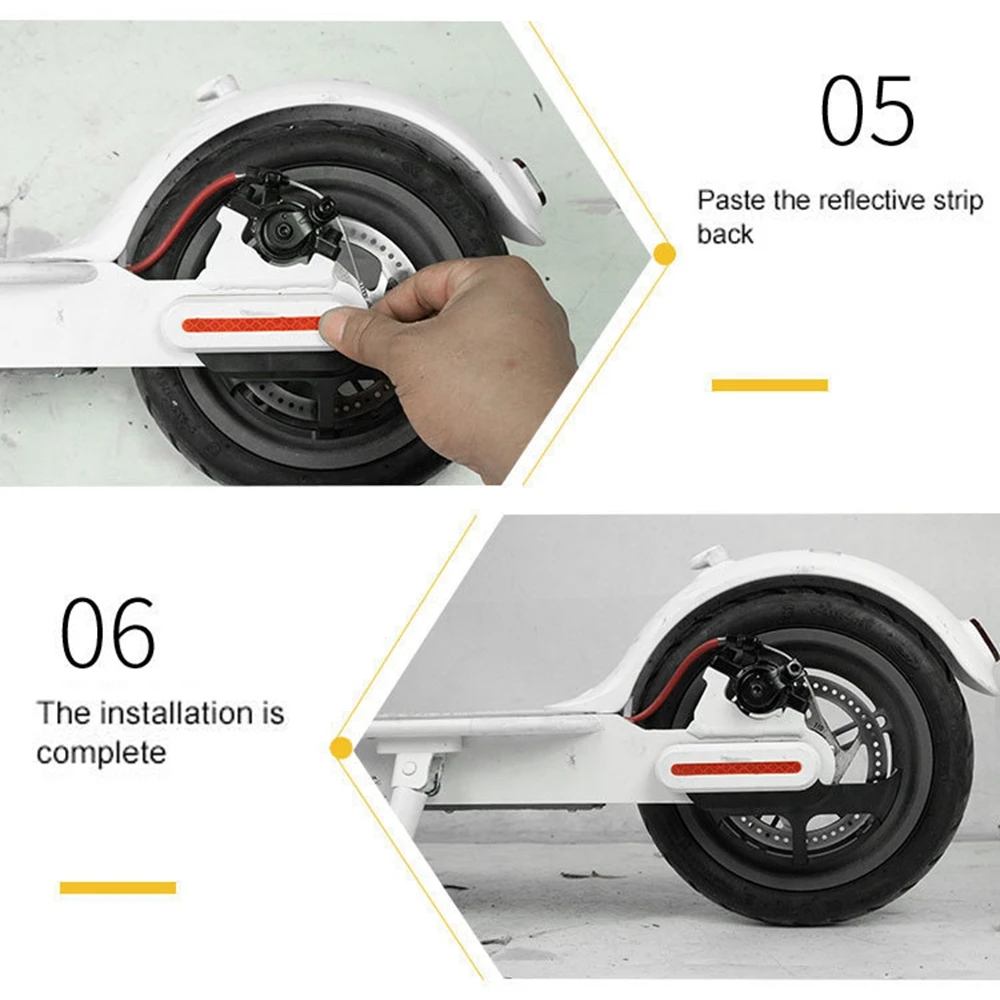 05

Paste the reflective strip back

06

The installation is complete