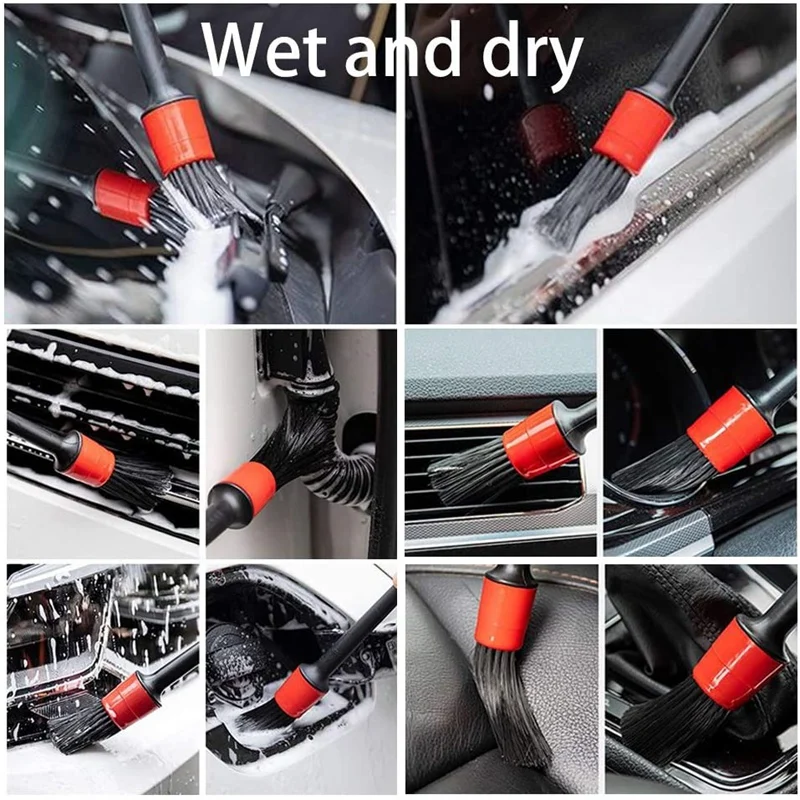 Wet and dry