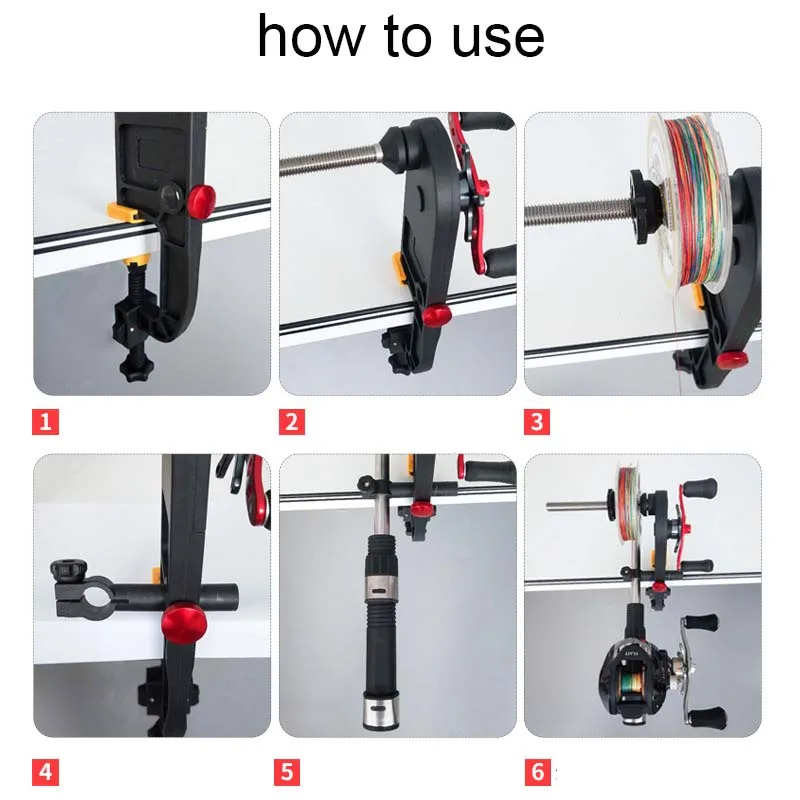 how to use

1

2

3

4

5

6