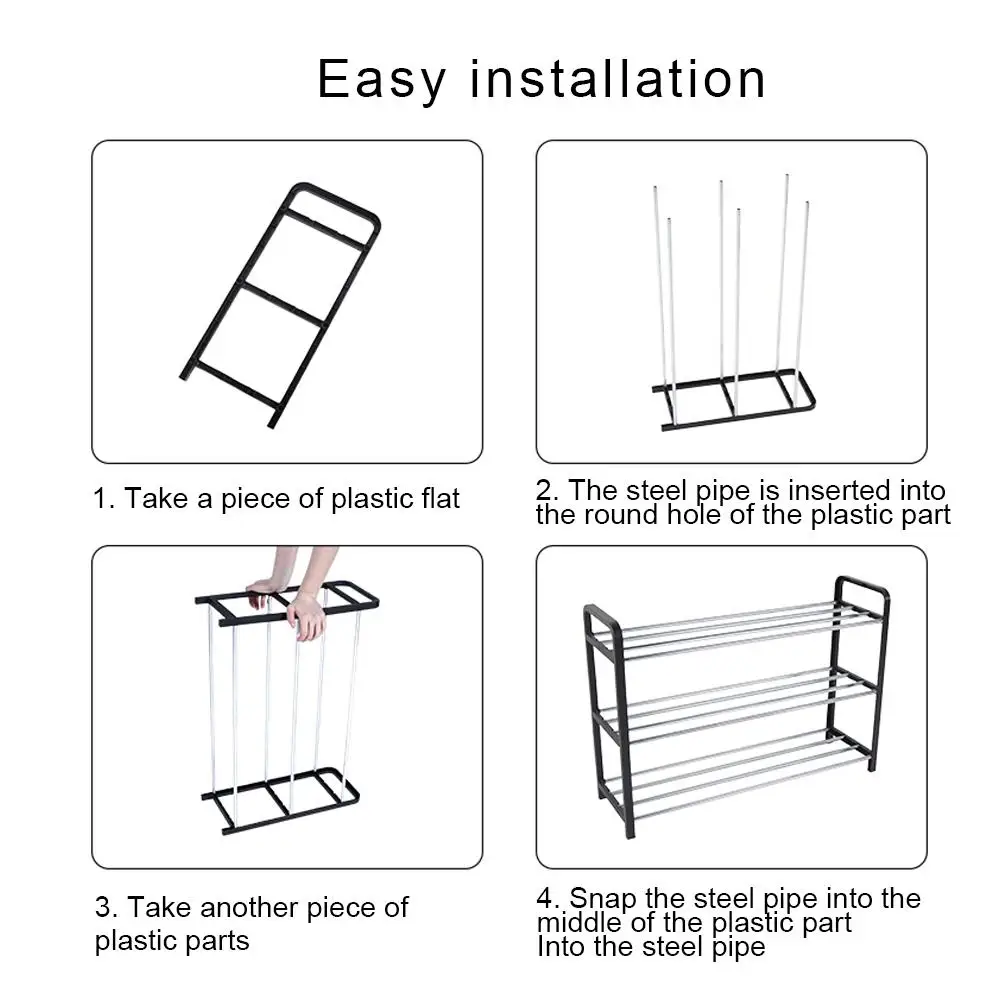 Easy installation

1. Take a piece of plastic flat

2. The steel pipe is inserted into the round hole of the plastic part

3. Take another piece of plastic parts

4. Snap the steel pipe into the middle of the plastic part Into the steel pipe