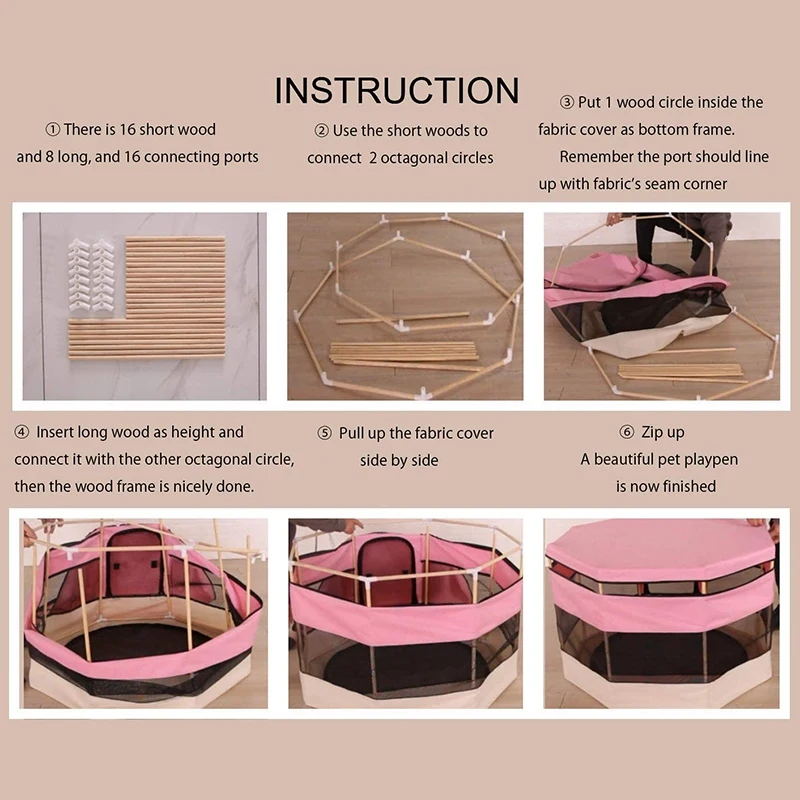 INSTRUCTION

① There is 16 short wood and 8 long, and 16 connecting ports

② Use the short woods to connect 2 octagonal circles

③ Put 1 wood circle inside the fabric cover as bottom frame. Remember the port should line up with fabric's seam corner

④ Insert long wood as height and connect it with the other octagonal circle, then the wood frame is nicely done.

⑤ Pull up the fabric cover side by side

⑥ Zip up
A beautiful pet playpen is now finished