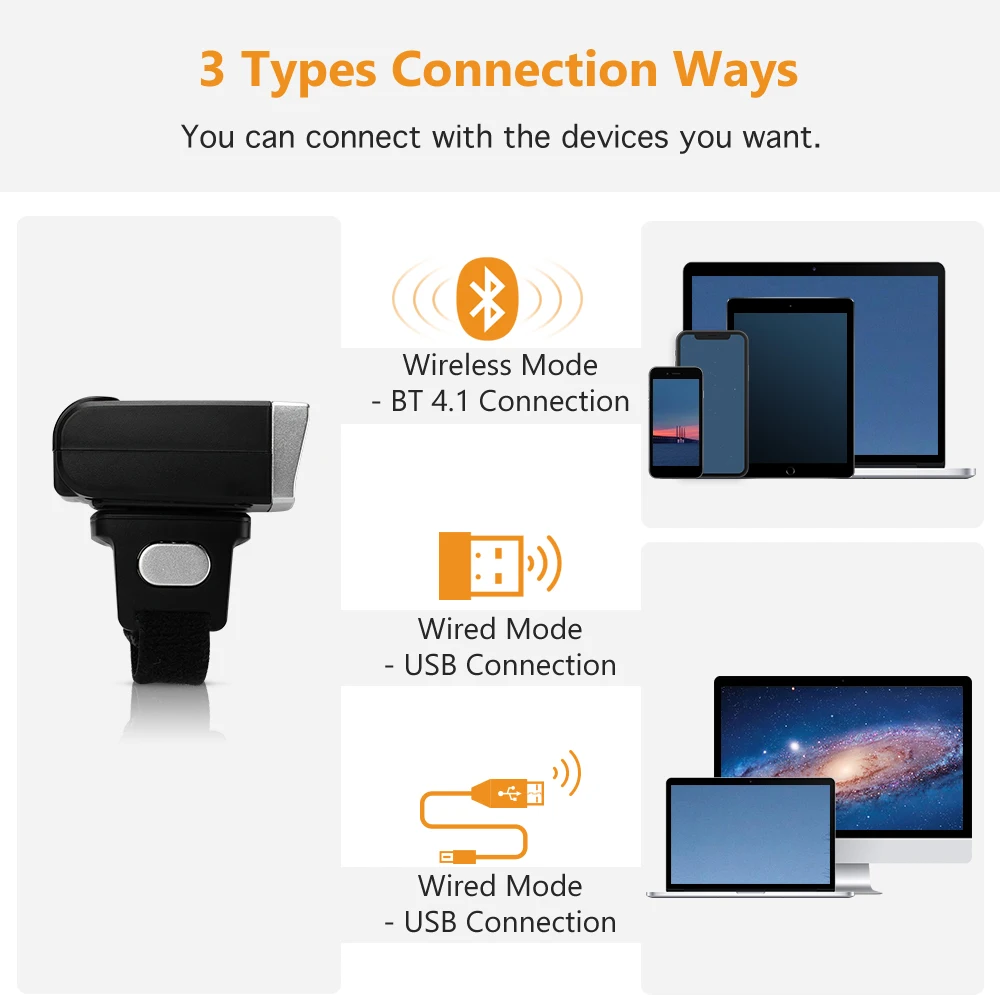 3 Types Connection Ways

You can connect with the devices you want.

Wireless Mode
- BT 4.1 Connection

Wired Mode
- USB Connection

Wired Mode
- USB Connection