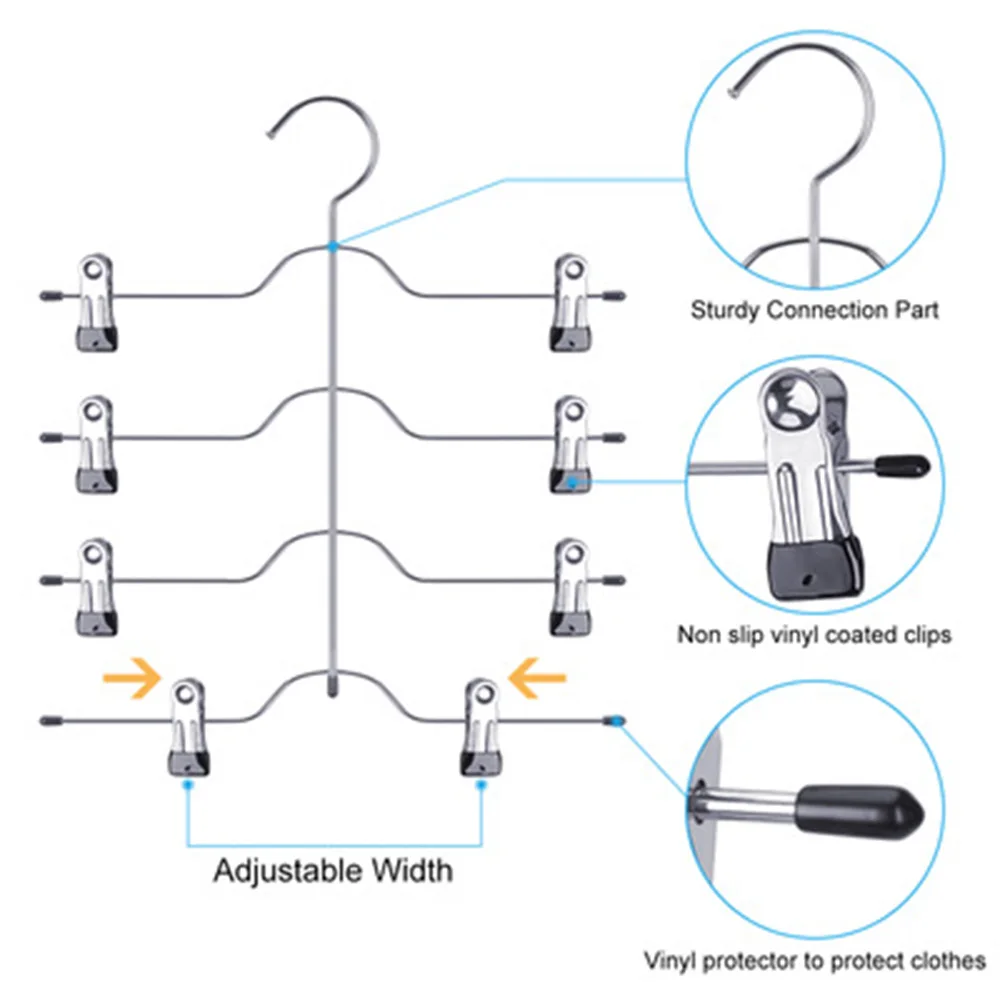 Sturdy Connection Part

Non slip vinyl coated clips

Adjustable Width

Vinyl protector to protect clothes