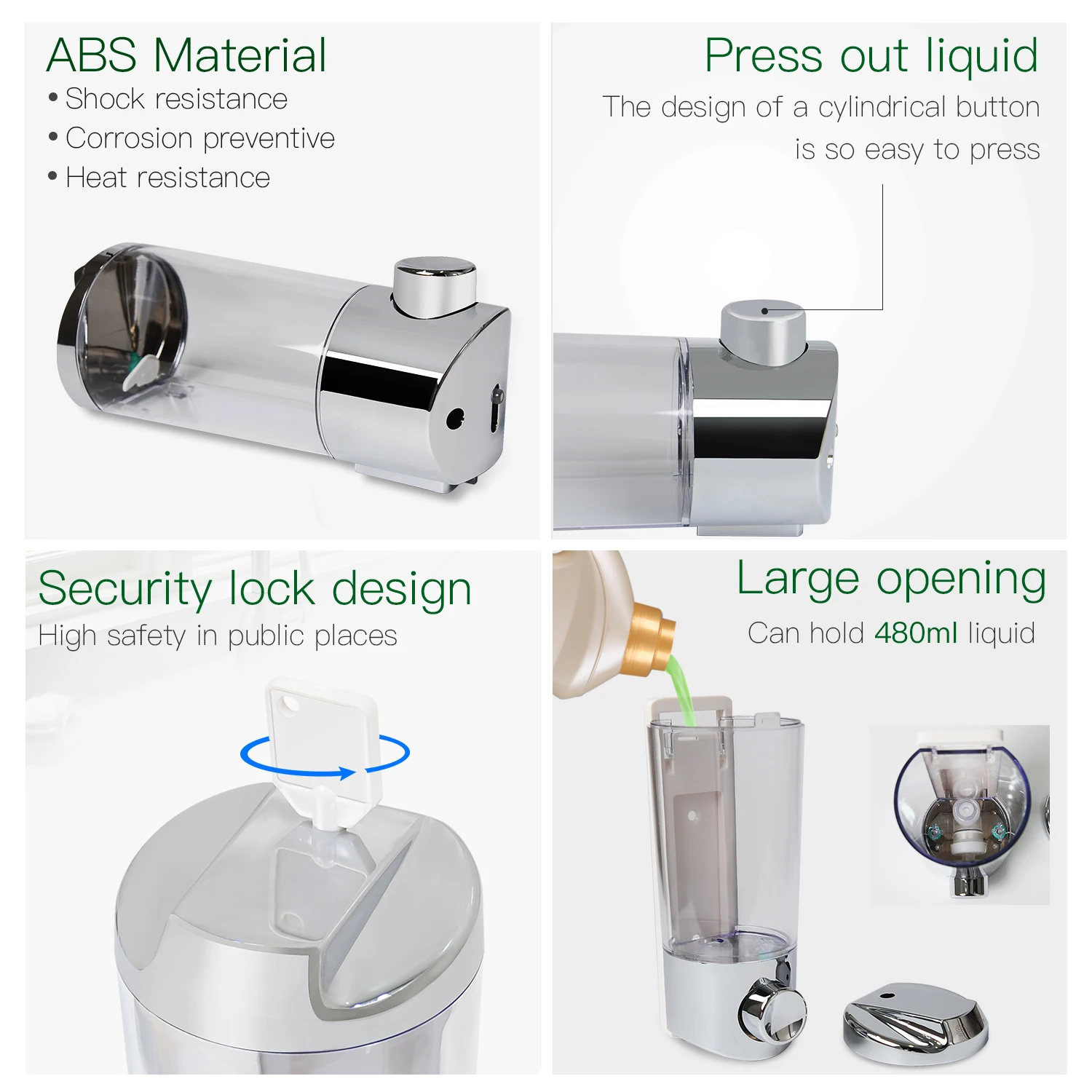 ABS Material
• Shock resistance
• Corrosion preventive
• Heat resistance

Press out liquid
The design of a cylindrical button is so easy to press

Security lock design
High safety in public places

Large opening
Can hold 480ml liquid