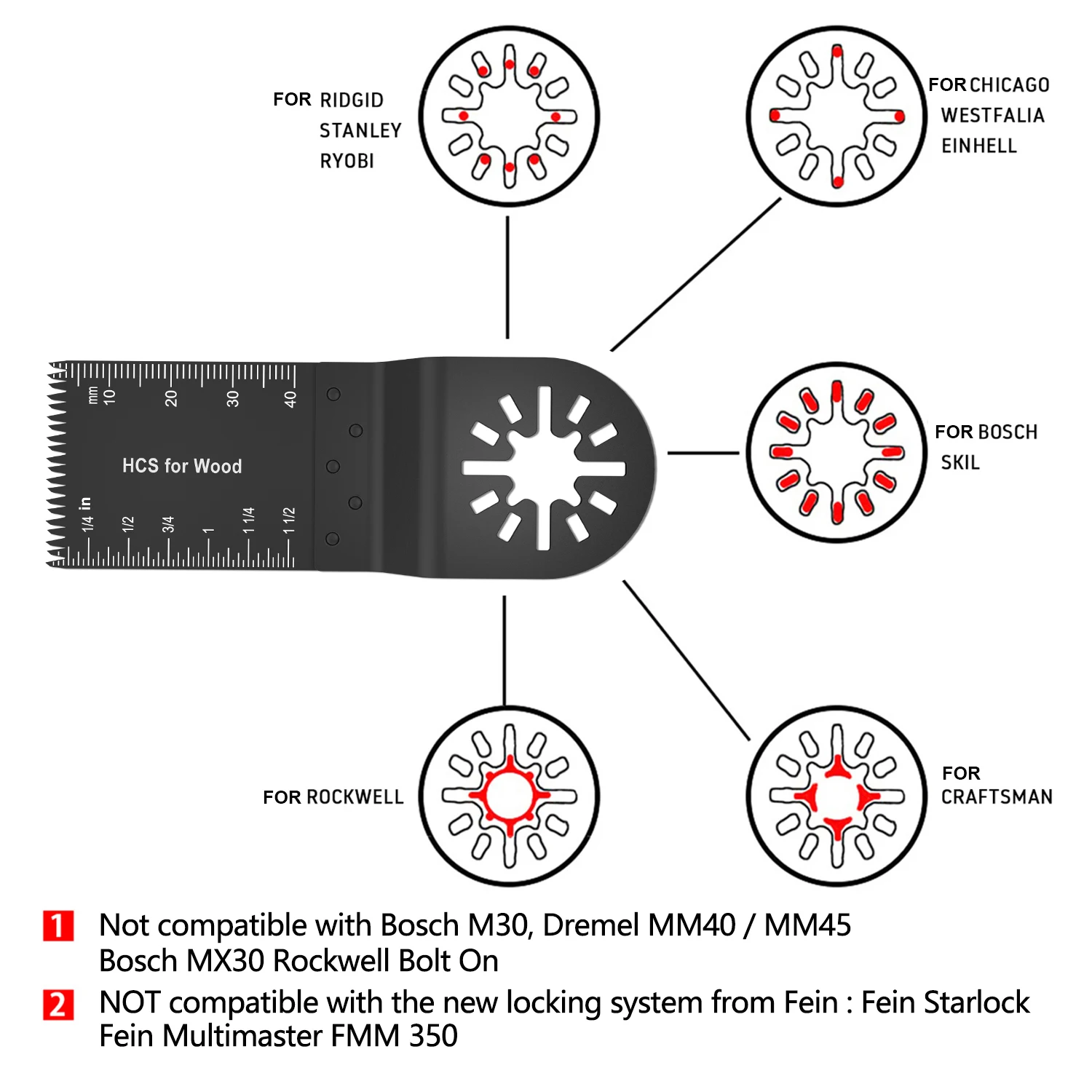 FOR RIDGID
STANLEY
RYOBI

FOR CHICAGO
WESTFALIA
EINHELL

mm 10 20 30 40

HCS for Wood

in 1/4 1/2 3/4 1 1 1/4 1 1/2

FOR BOSCH
SKIL

FOR ROCKWELL

FOR CRAFTSMAN

1 Not compatible with Bosch M30, Dremel MM40 / MM45 Bosch MX30 Rockwell Bolt On

2 NOT compatible with the new locking system from Fein : Fein Starlock Fein Multimaster FMM 350