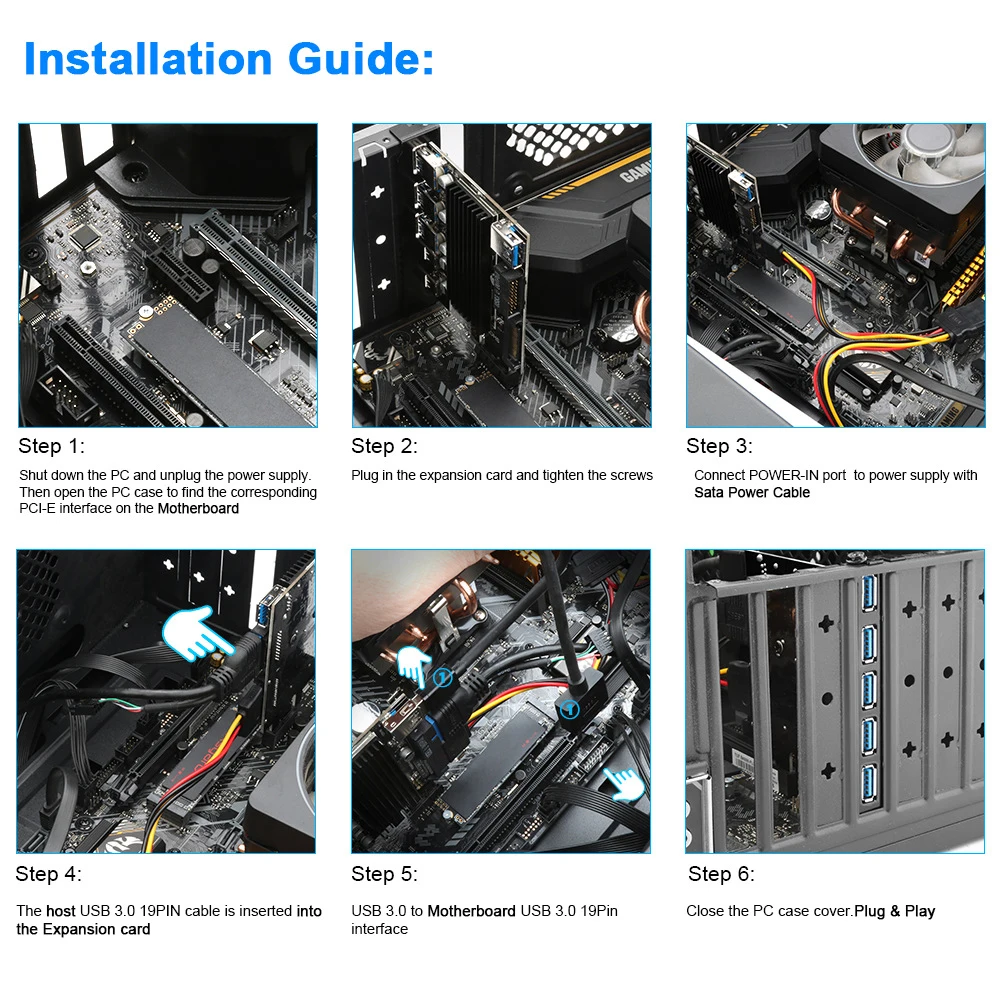 Installation Guide:

Step 1:

Shut down the PC and unplug the power supply. Then open the PC case to find the corresponding PCI-E interface on the Motherboard

Step 2:

Plug in the expansion card and tighten the screws

Step 3:

Connect POWER-IN port to power supply with Sata Power Cable

Step 4:

The host USB 3.0 19PIN cable is inserted into the Expansion card

Step 5:

USB 3.0 to Motherboard USB 3.0 19Pin interface

Step 6:

Close the PC case cover.Plug & Play