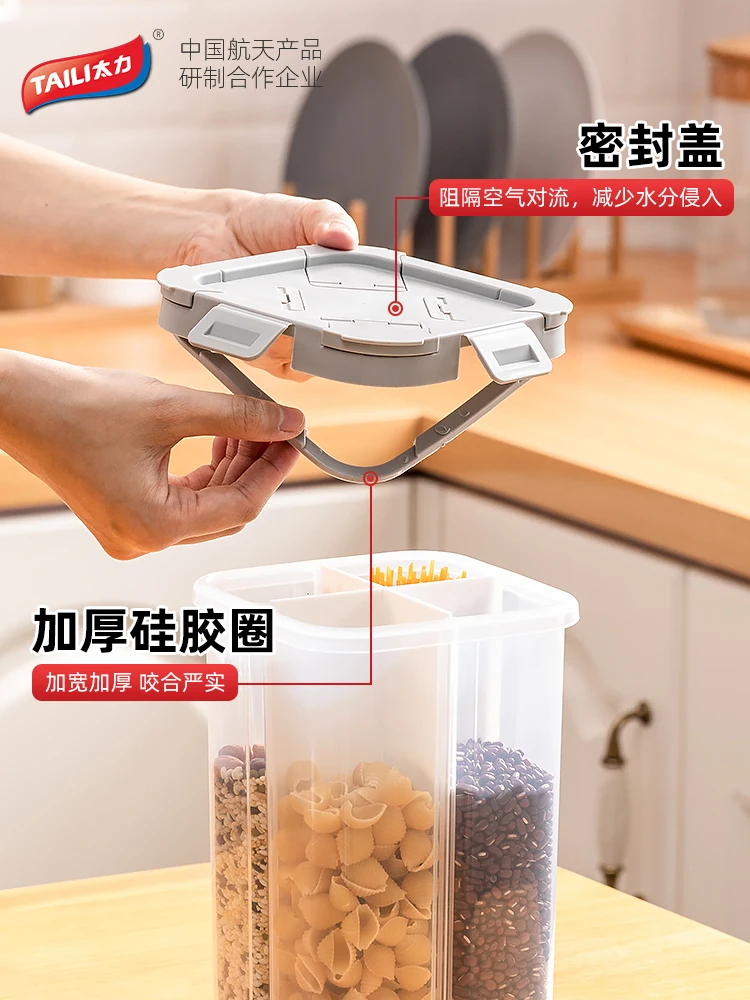 TAILI太力®

中国航天产品
研制合作企业

密封盖

阻隔空气对流，减少水分侵入

加厚硅胶圈

加宽加厚 咬合严实