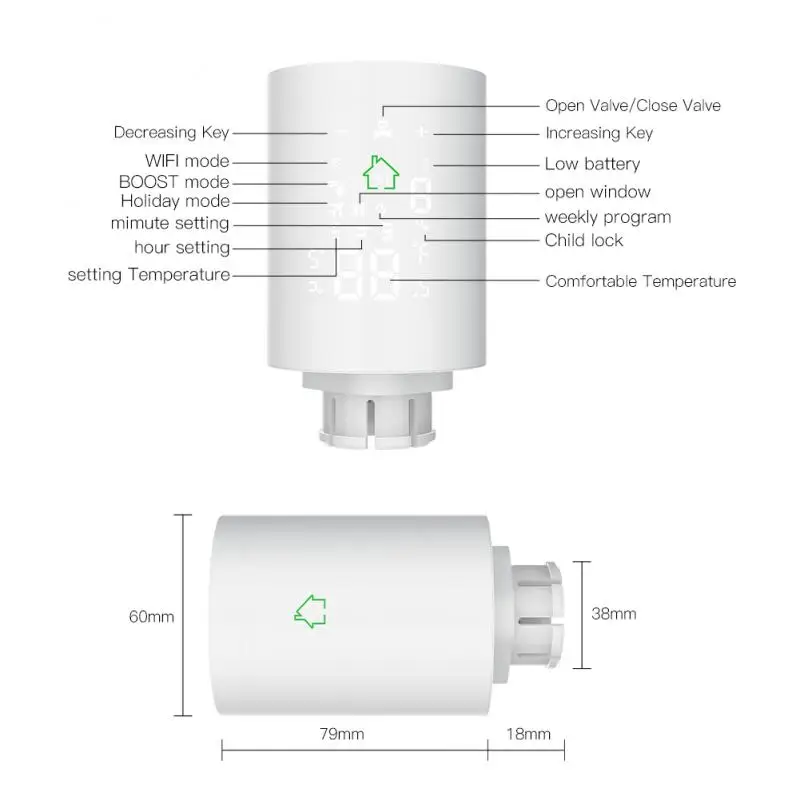 Decreasing Key
WIFI mode
BOOST mode
Holiday mode
mimute setting
hour setting
setting Temperature

Open Valve/Close Valve
Increasing Key
Low battery
open window
weekly program
Child lock
Comfortable Temperature

60mm
38mm
79mm
18mm