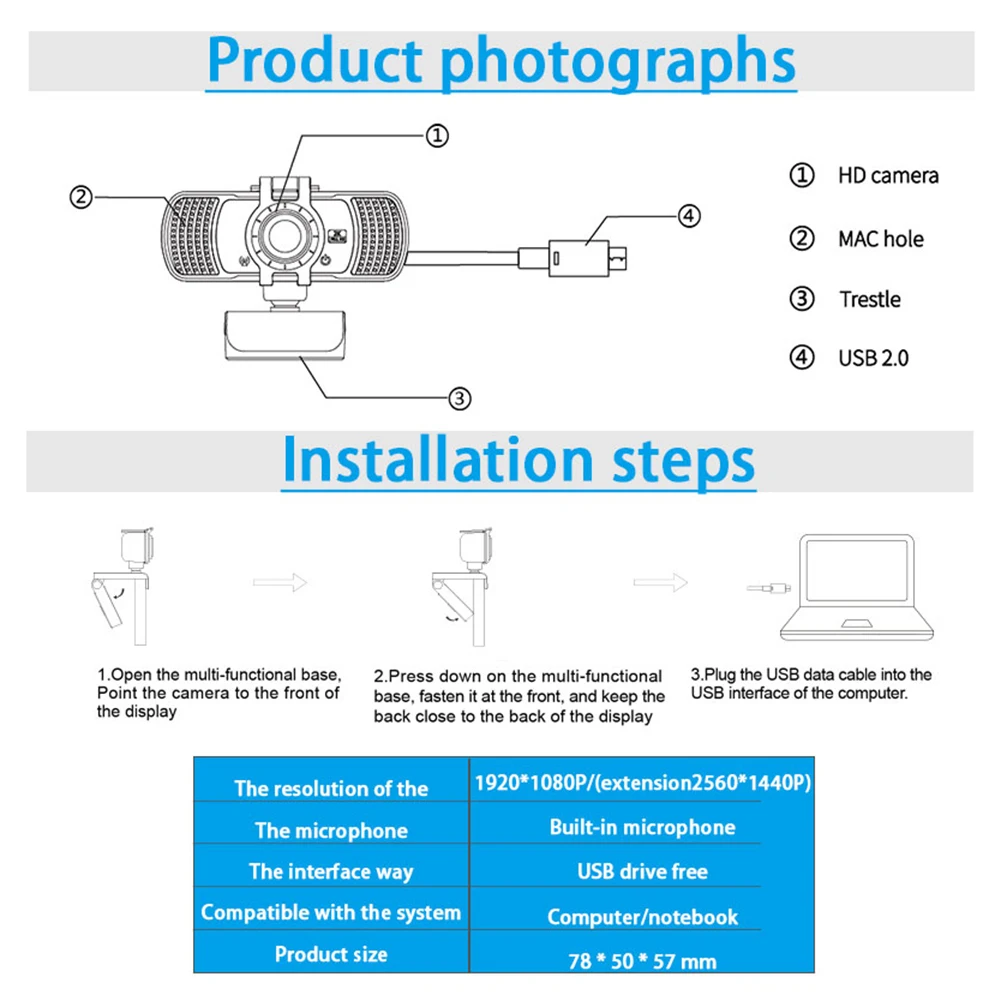 Product photographs

①

②

④

③

① HD camera

② MAC hole

③ Trestle

④ USB 2.0

Installation steps

1.Open the multi-functional base, Point the camera to the front of the display

2.Press down on the multi-functional base, fasten it at the front, and keep the back close to the back of the display

3.Plug the USB data cable into the USB interface of the computer.

| The resolution of the | 1920*1080P/(extension2560*1440P) |
|---|---|
| The microphone | Built-in microphone |
| The interface way | USB drive free |
| Compatible with the system | Computer/notebook |
| Product size | 78 * 50 * 57 mm |