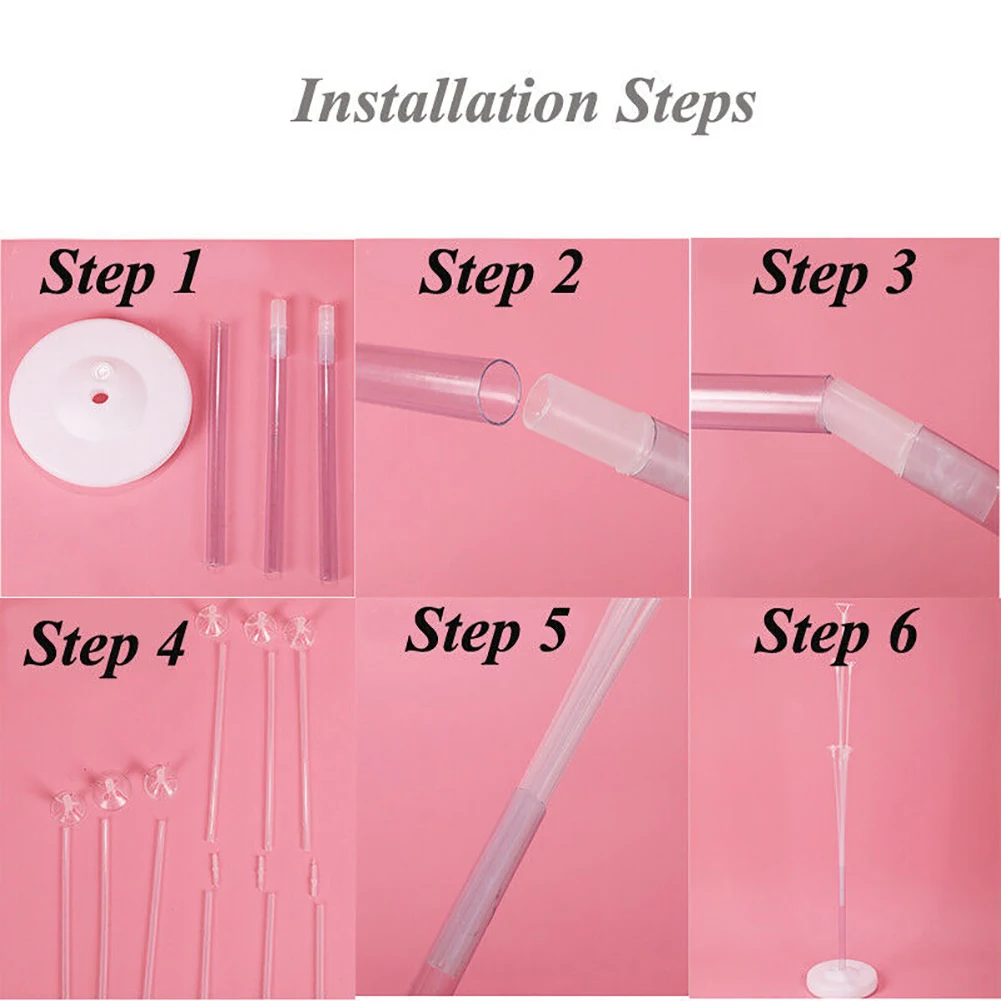 Installation Steps

Step 1

Step 2

Step 3

Step 4

Step 5

Step 6