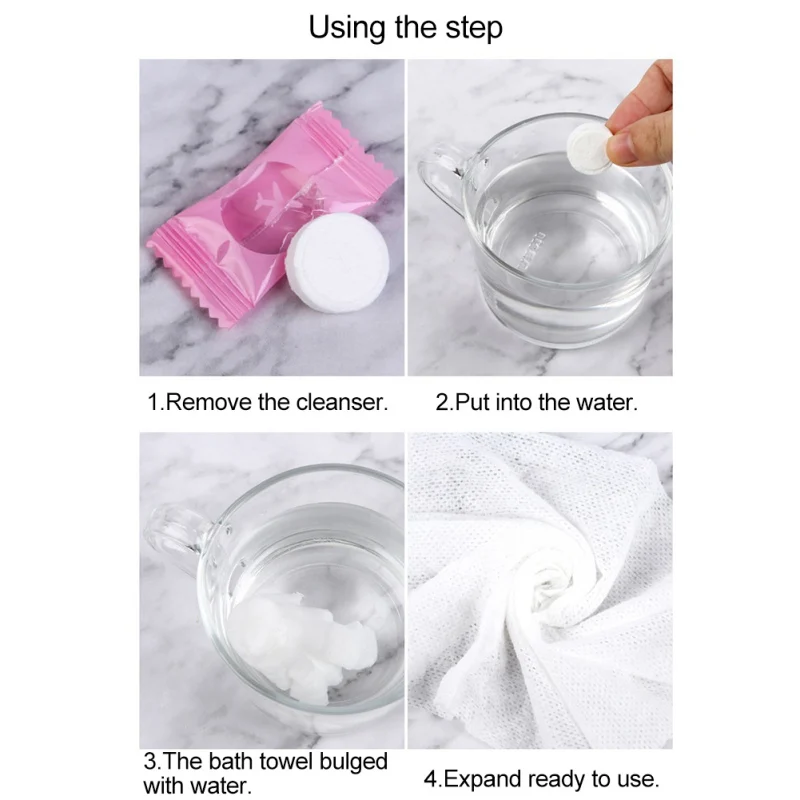 Using the step

1.Remove the cleanser.

2.Put into the water.

3.The bath towel bulged with water.

4.Expand ready to use.