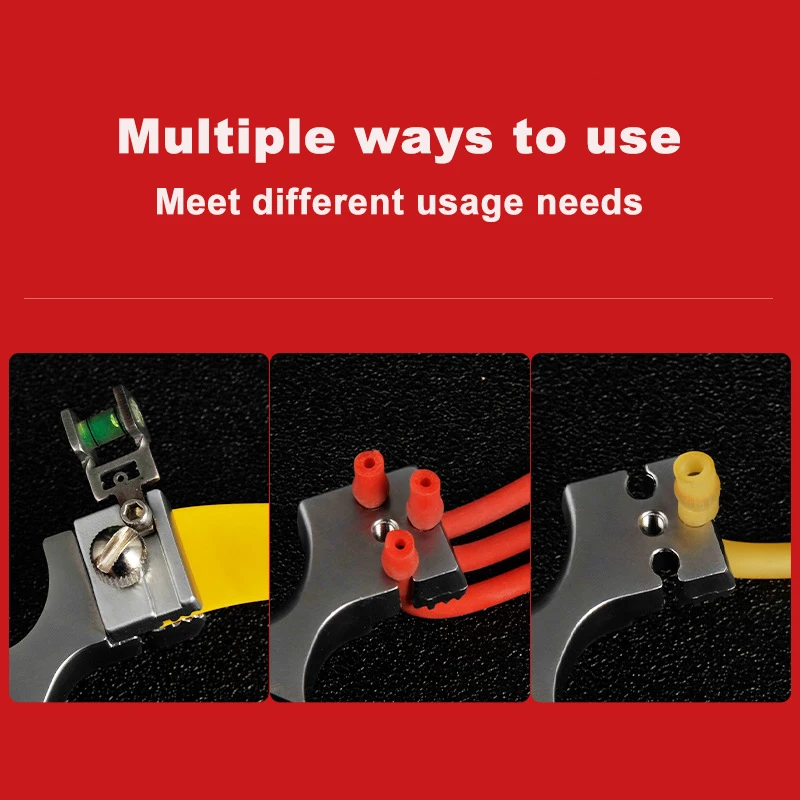 Multiple ways to use

Meet different usage needs