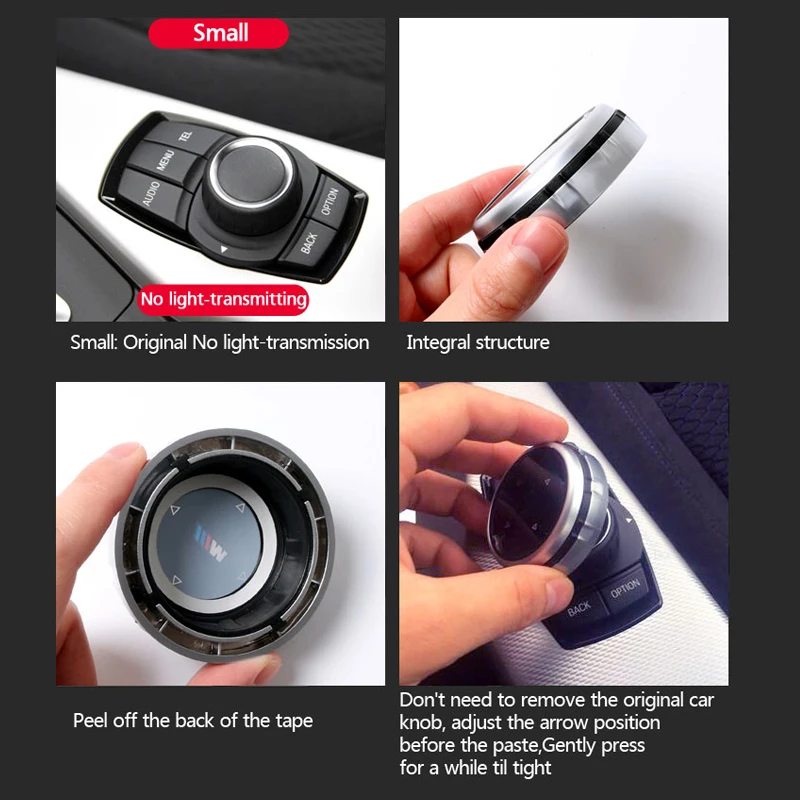 Small

TEL
MENU
AUDIO
OPTION
BACK

No light-transmitting

Small: Original No light-transmission

Integral structure

M

Peel off the back of the tape

BACK
OPTION

Don't need to remove the original car knob, adjust the arrow position before the paste,Gently press for a while til tight