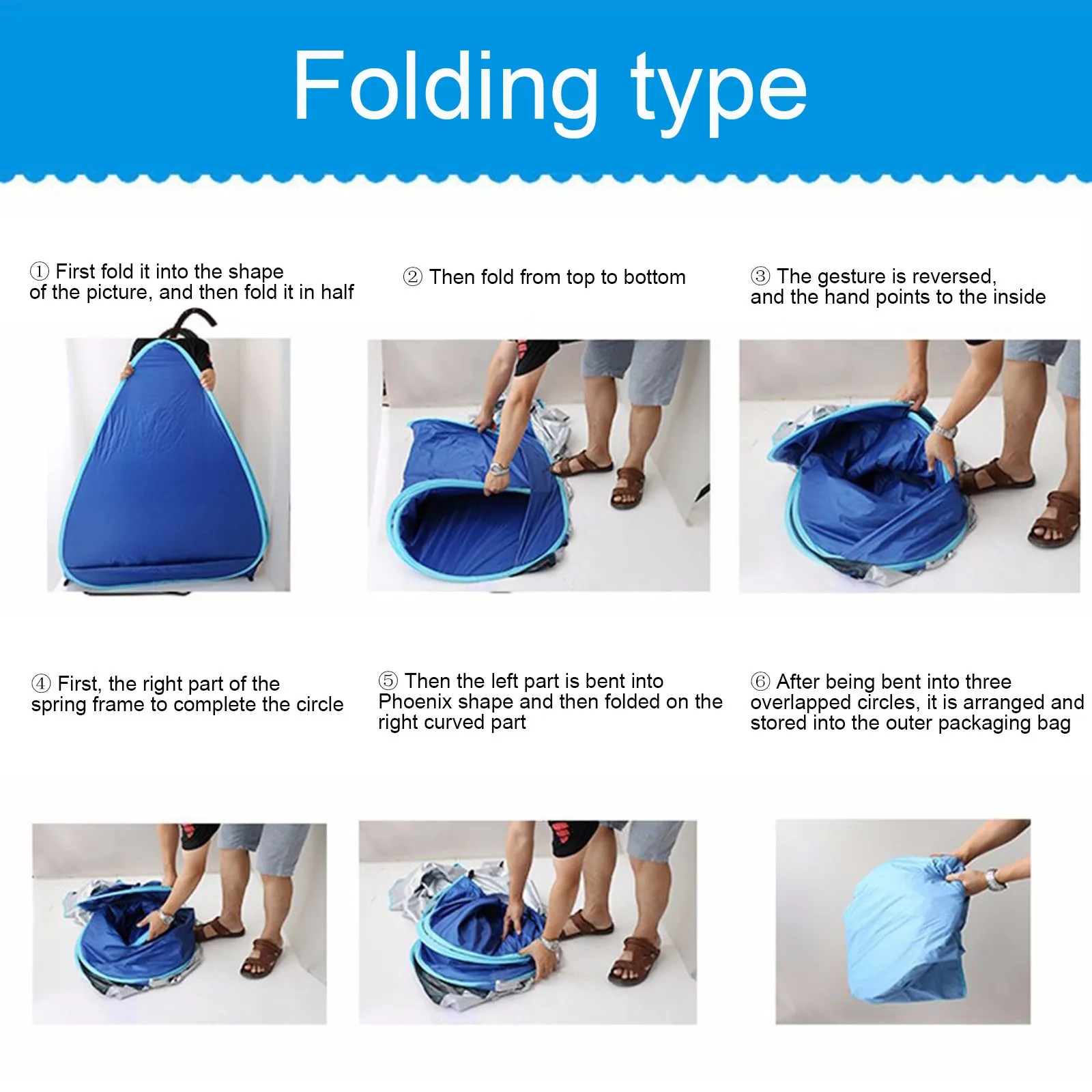 Folding type

① First fold it into the shape of the picture, and then fold it in half

② Then fold from top to bottom

③ The gesture is reversed, and the hand points to the inside

④ First, the right part of the spring frame to complete the circle

⑤ Then the left part is bent into Phoenix shape and then folded on the right curved part

⑥ After being bent into three overlapped circles, it is arranged and stored into the outer packaging bag