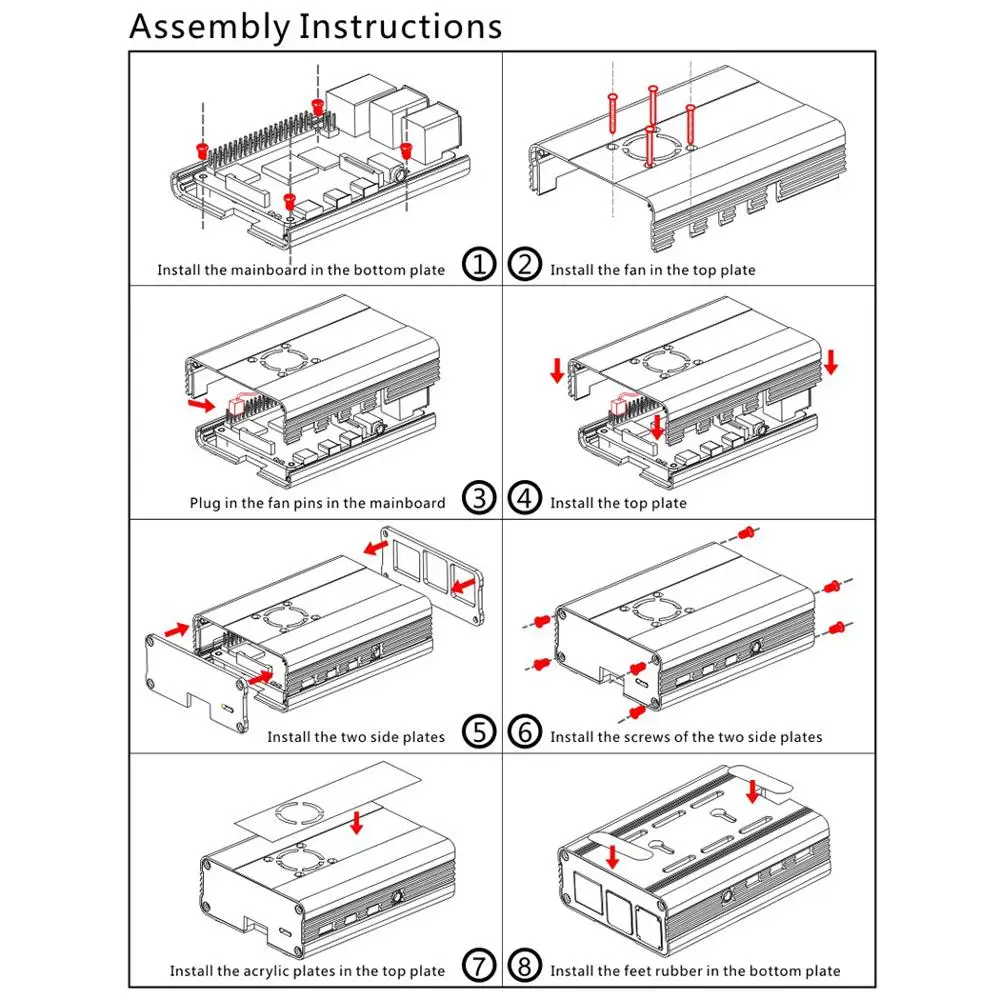 Assembly Instructions

Install the mainboard in the bottom plate ①

② Install the fan in the top plate

Plug in the fan pins in the mainboard ③

④ Install the top plate

Install the two side plates ⑤

⑥ Install the screws of the two side plates

Install the acrylic plates in the top plate ⑦

⑧ Install the feet rubber in the bottom plate