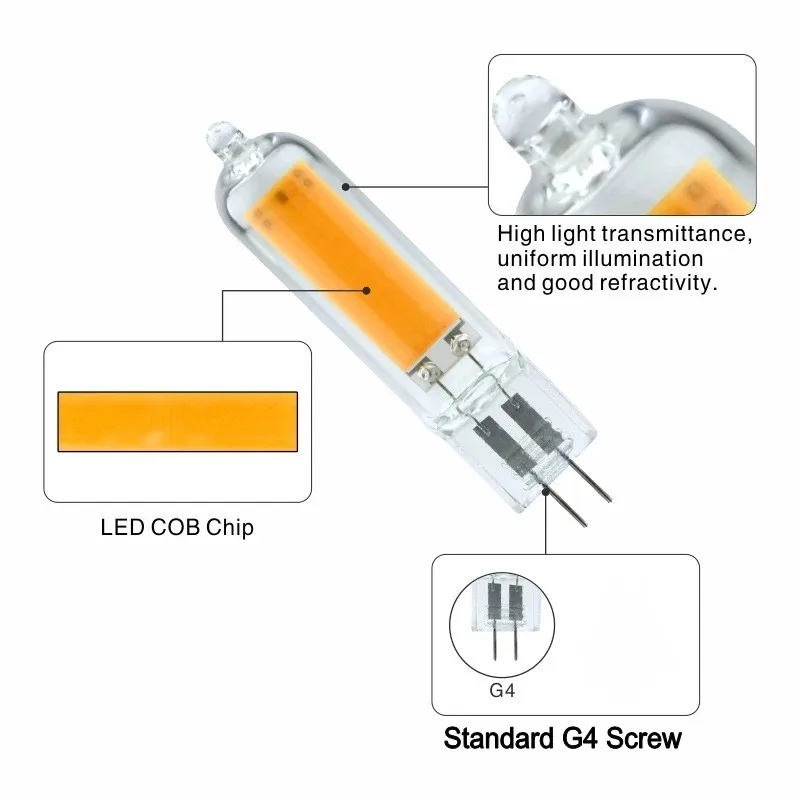 High light transmittance, uniform illumination and good refractivity.

LED COB Chip

G4

Standard G4 Screw