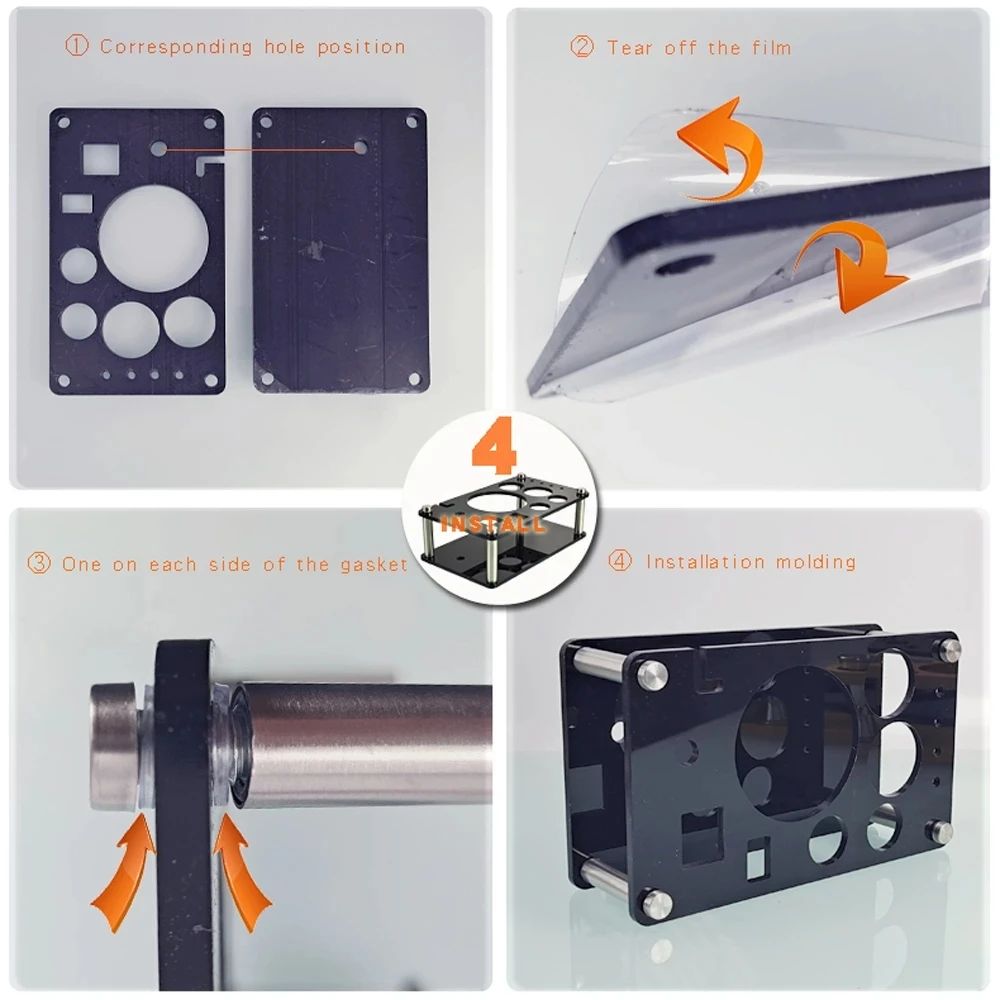 ① Corresponding hole position

② Tear off the film

4
INSTALL

③ One on each side of the gasket

④ Installation molding