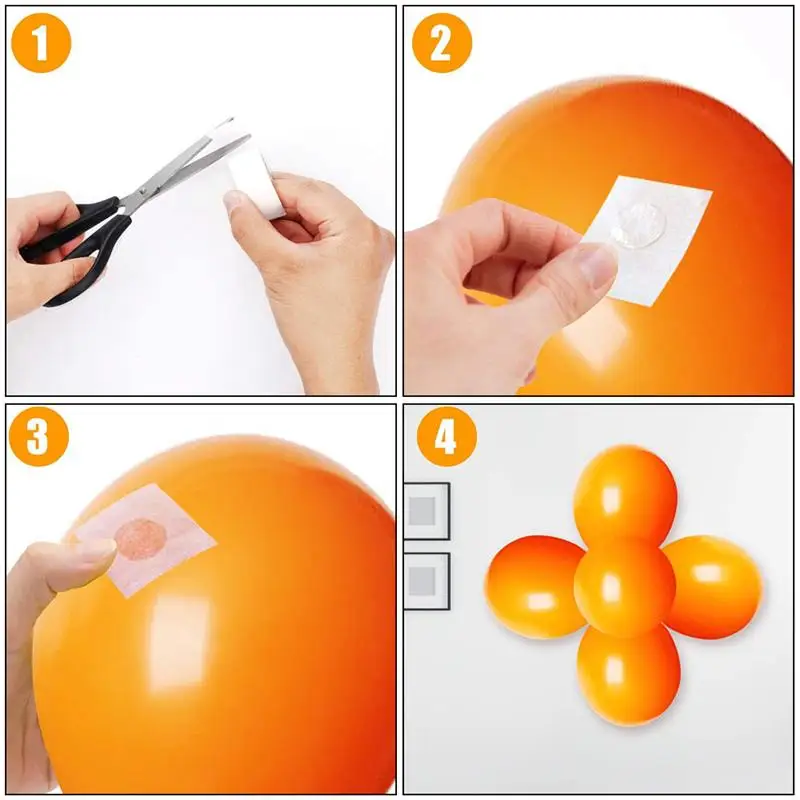 1

2

3

4