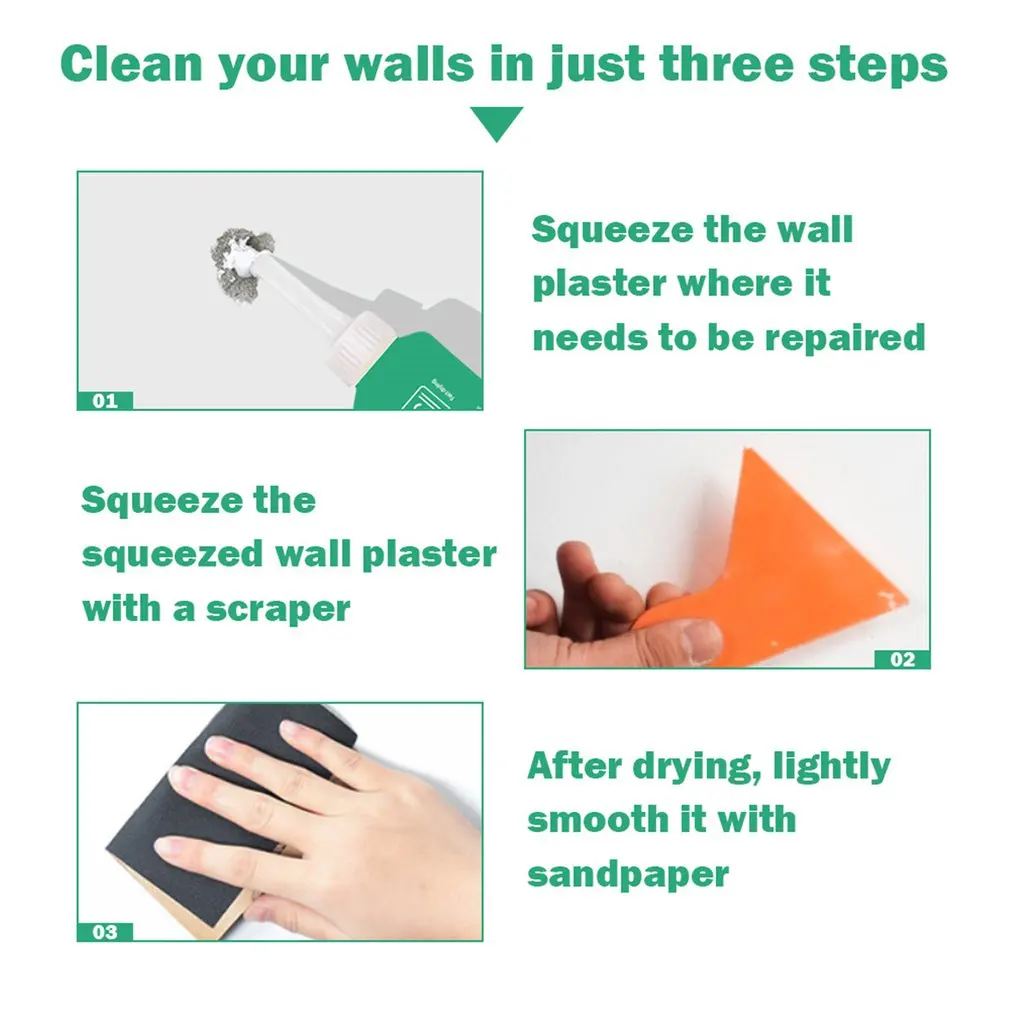 Clean your walls in just three steps

01

Squeeze the wall plaster where it needs to be repaired

Squeeze the squeezed wall plaster with a scraper

02

03

After drying, lightly smooth it with sandpaper