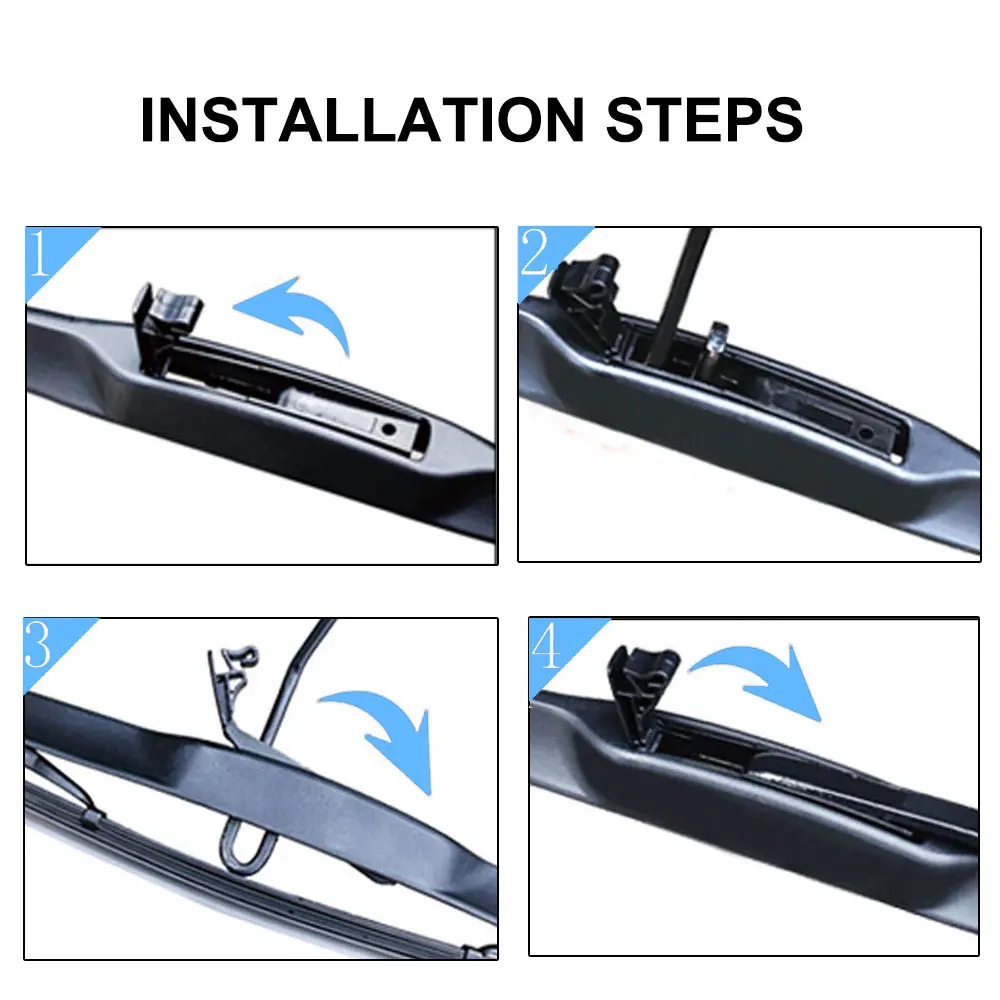 INSTALLATION STEPS

1

2

3

4