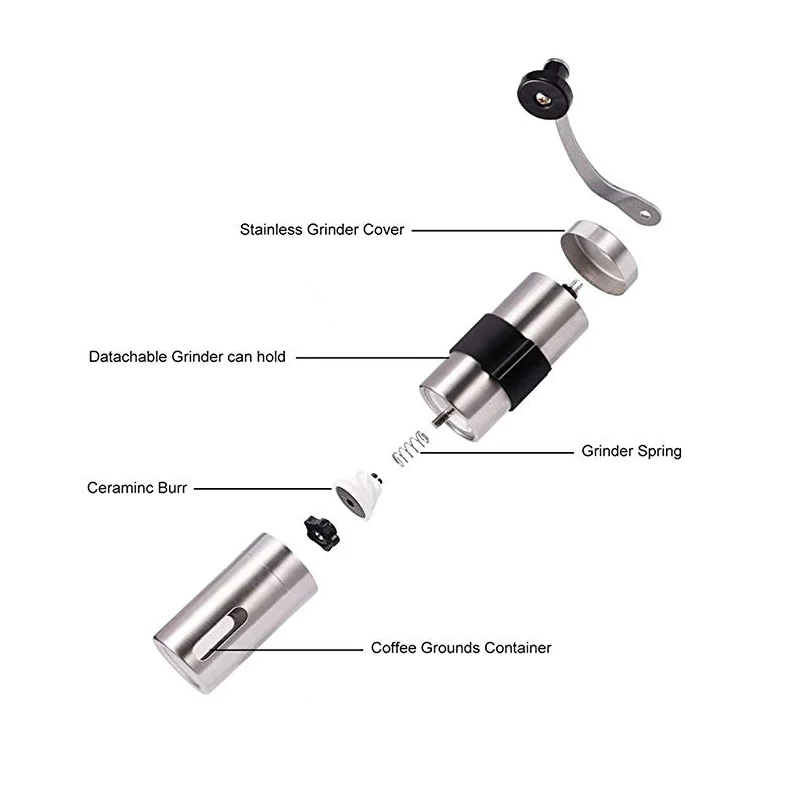 Stainless Grinder Cover

Datachable Grinder can hold

Grinder Spring

Ceraminc Burr

Coffee Grounds Container