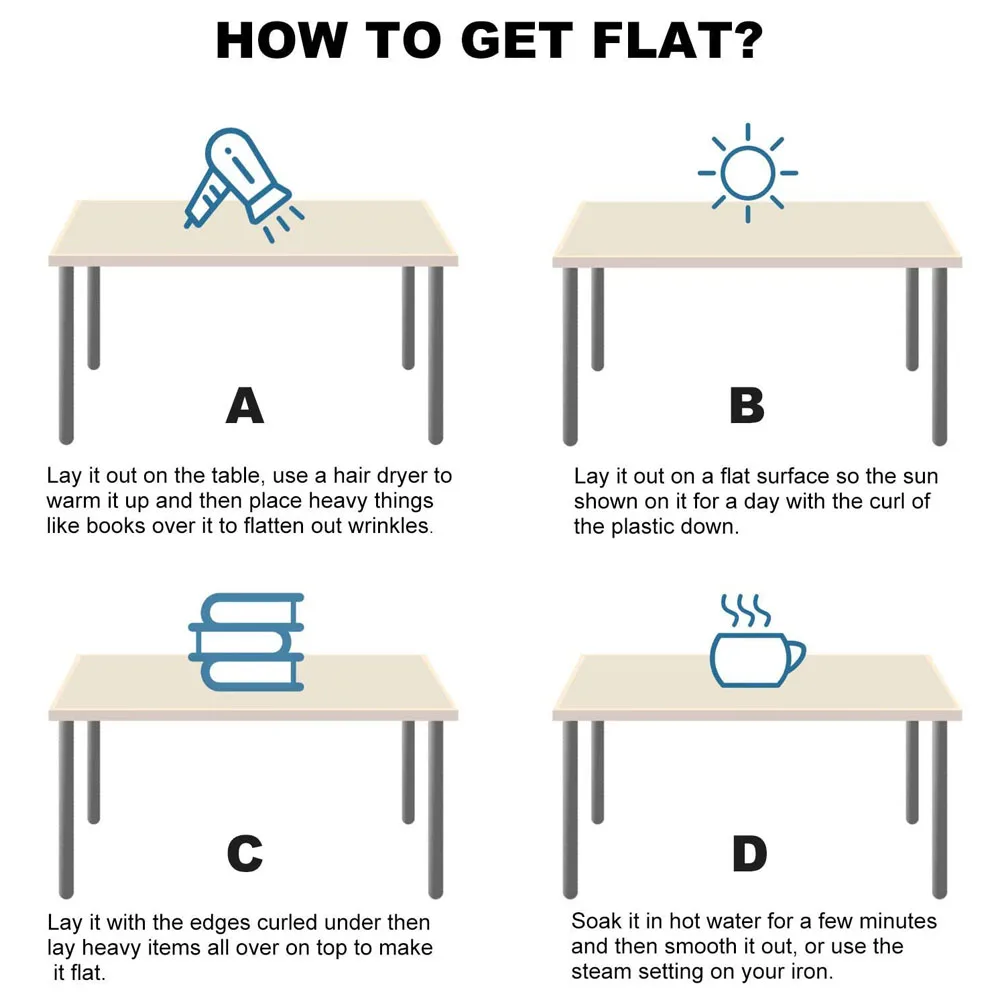 HOW TO GET FLAT?

A

Lay it out on the table, use a hair dryer to warm it up and then place heavy things like books over it to flatten out wrinkles.

B

Lay it out on a flat surface so the sun shown on it for a day with the curl of the plastic down.

C

Lay it with the edges curled under then lay heavy items all over on top to make it flat.

D

Soak it in hot water for a few minutes and then smooth it out, or use the steam setting on your iron.