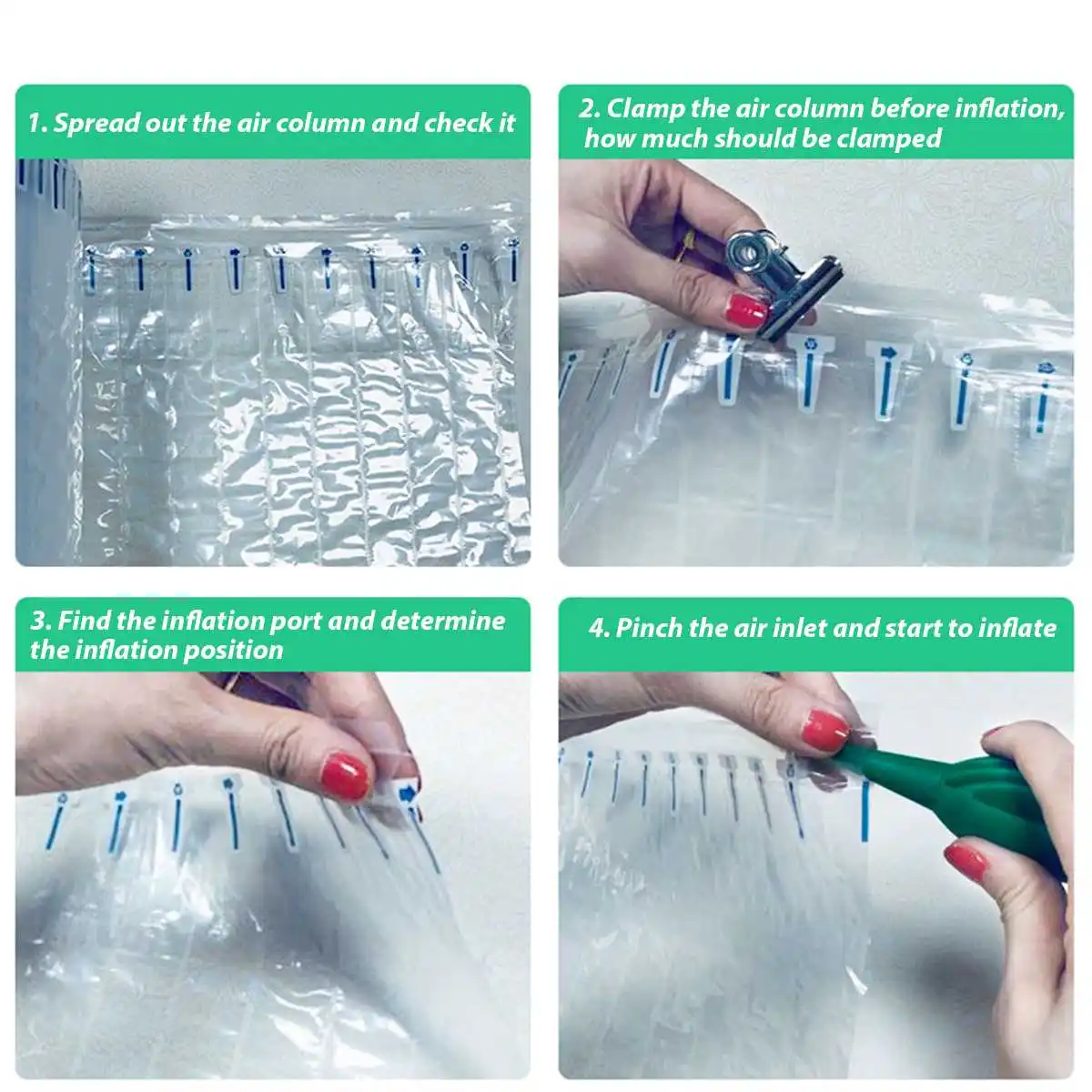 1. Spread out the air column and check it

2. Clamp the air column before inflation, how much should be clamped

3. Find the inflation port and determine the inflation position

4. Pinch the air inlet and start to inflate