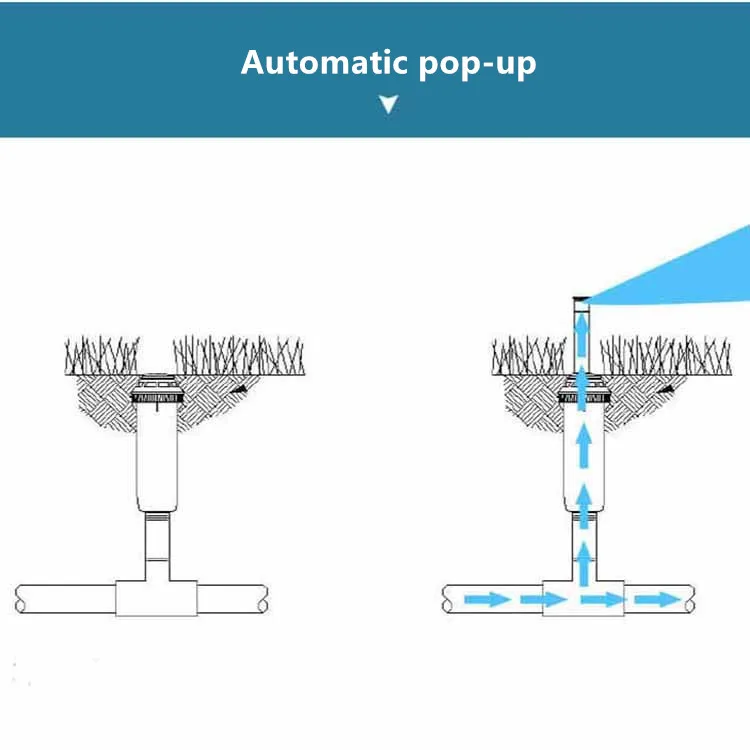 Automatic pop-up