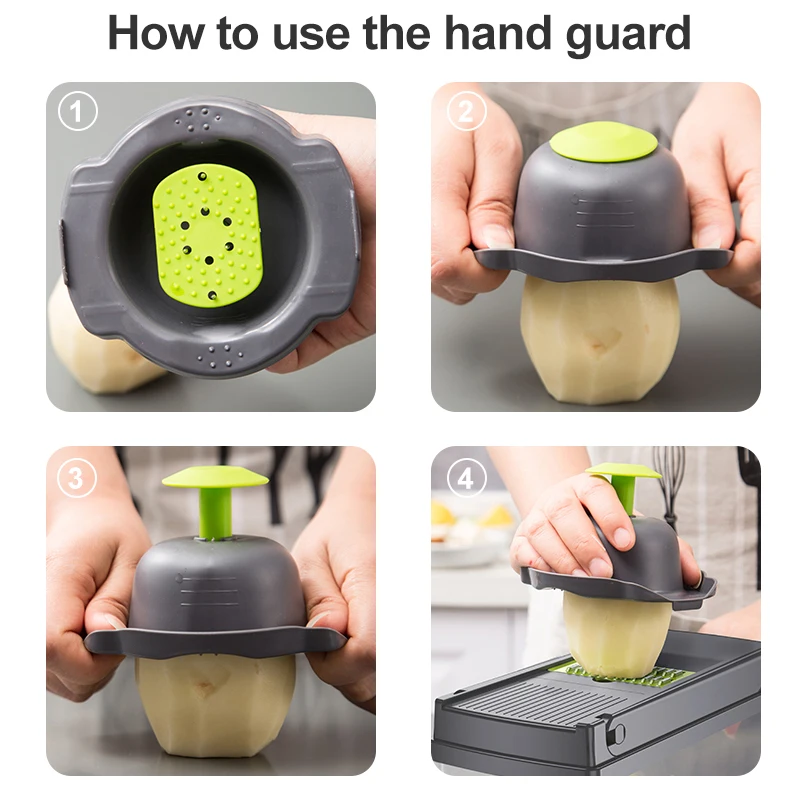 How to use the hand guard

1

2

3

4