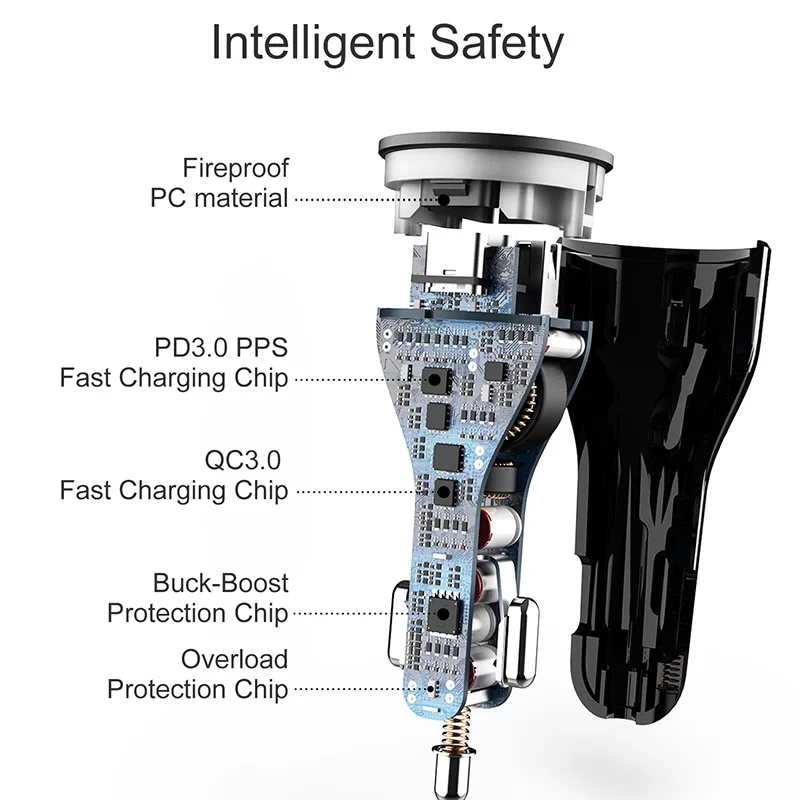 Intelligent Safety

Fireproof
PC material

PD3.0 PPS
Fast Charging Chip

QC3.0
Fast Charging Chip

Buck-Boost
Protection Chip

Overload
Protection Chip