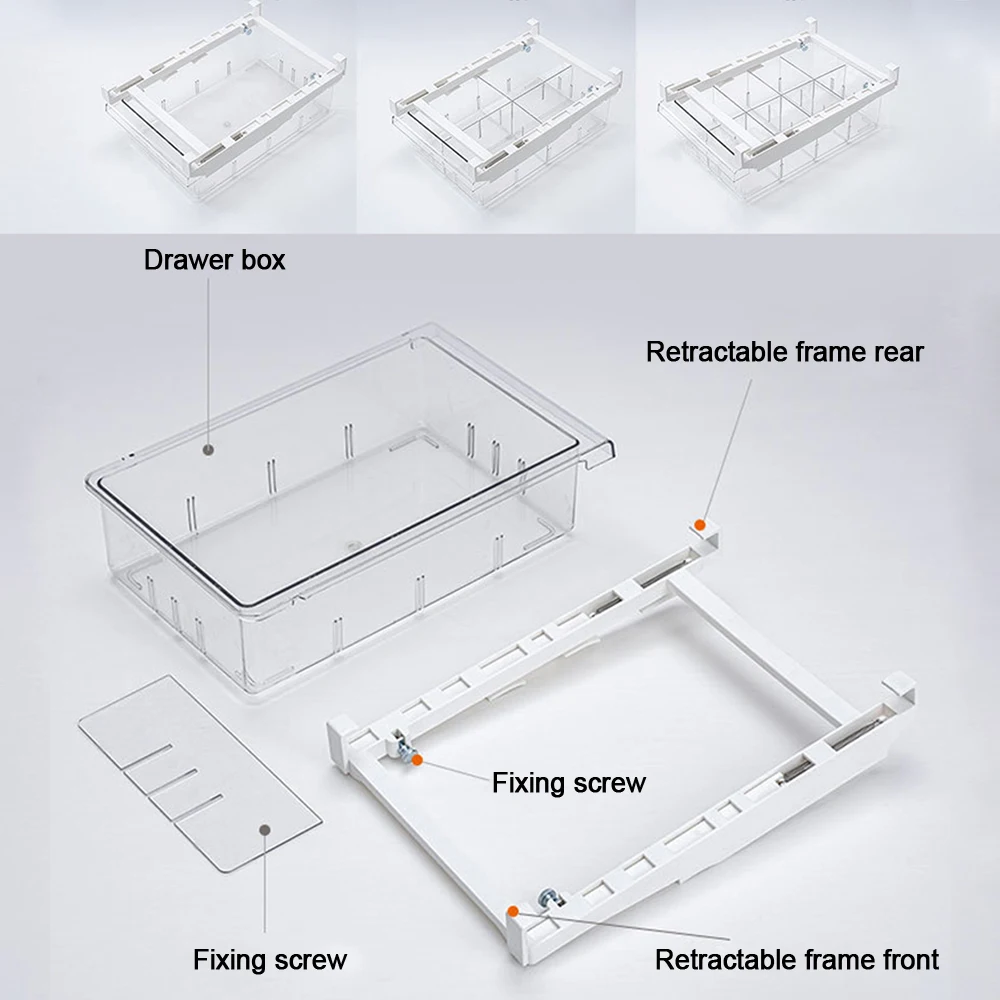 Drawer box

Retractable frame rear

Fixing screw

Fixing screw

Retractable frame front