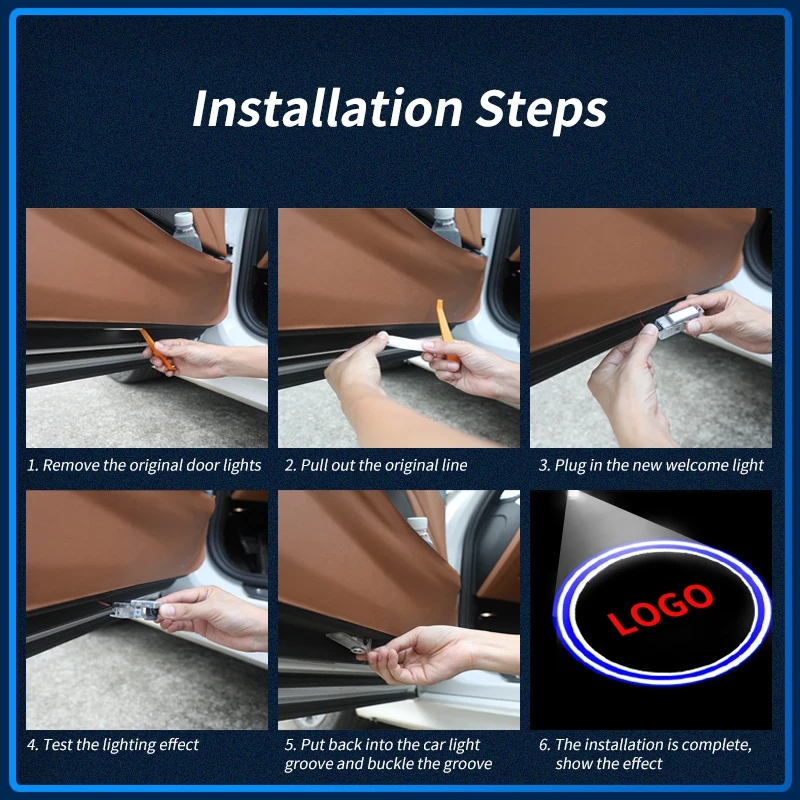 Installation Steps

1. Remove the original door lights

2. Pull out the original line

3. Plug in the new welcome light

4. Test the lighting effect

5. Put back into the car light groove and buckle the groove

LOGO

6. The installation is complete, show the effect