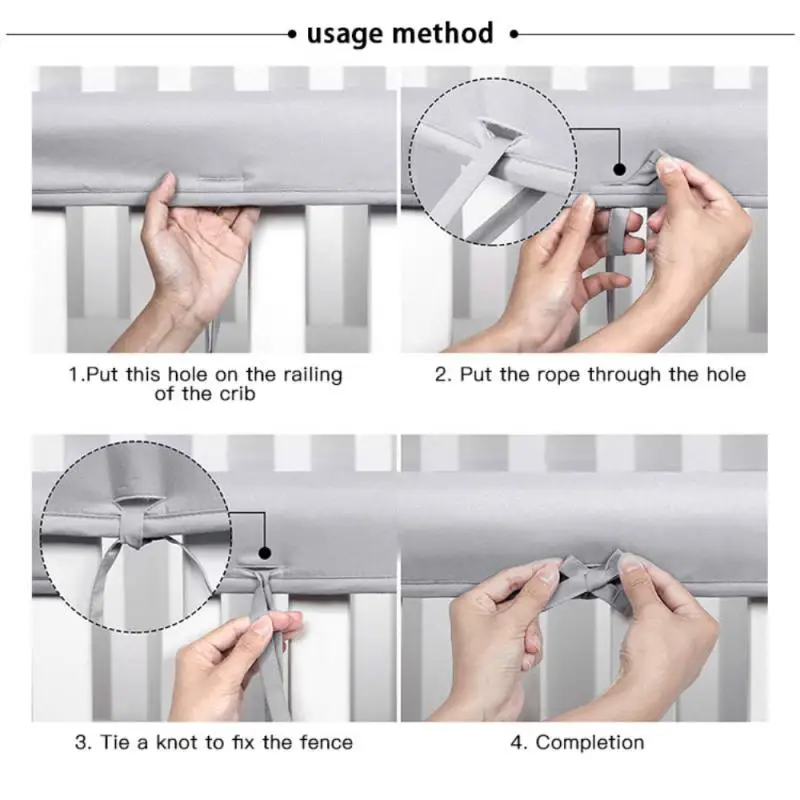 usage method

1.Put this hole on the railing of the crib

2. Put the rope through the hole

3. Tie a knot to fix the fence

4. Completion