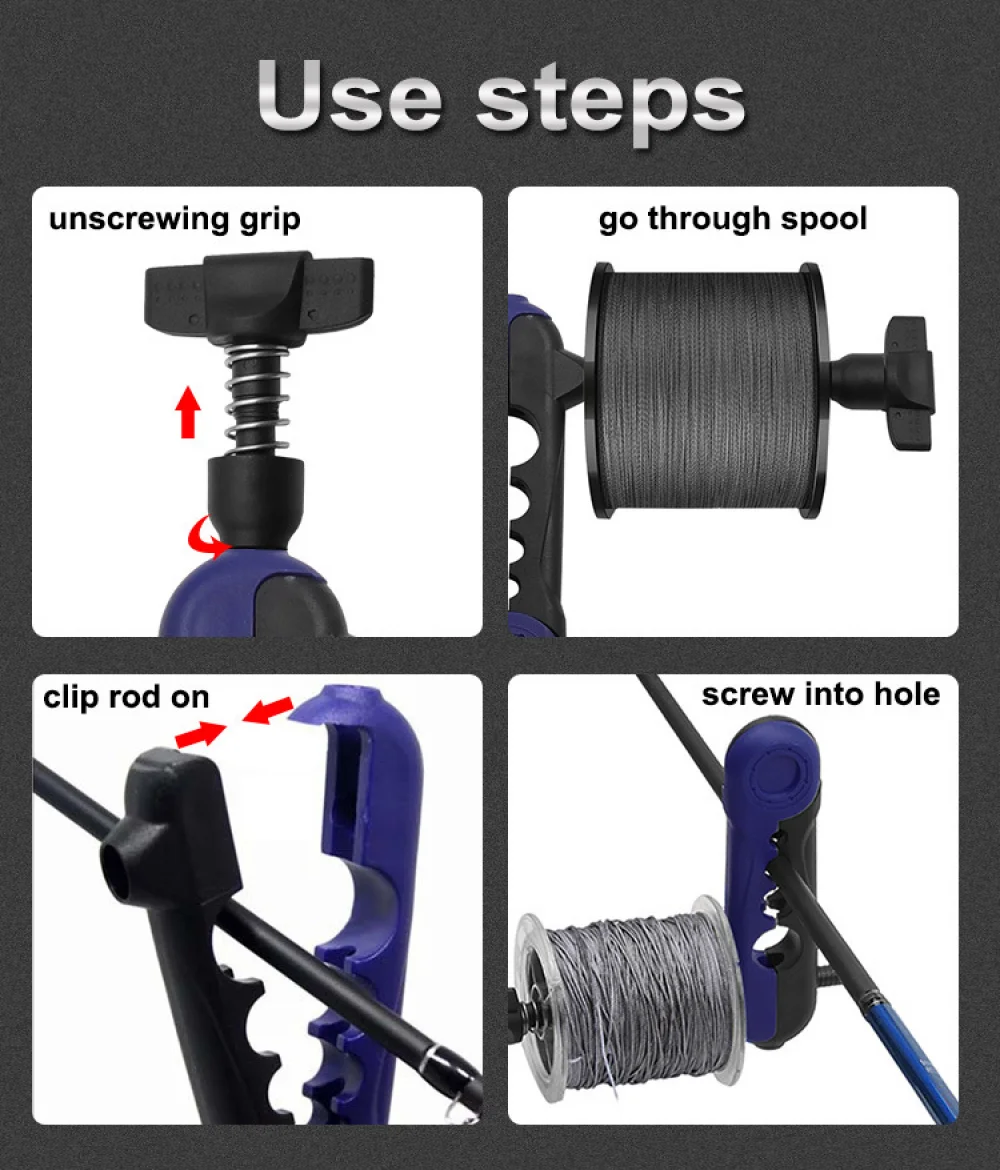 Use steps

unscrewing grip

go through spool

clip rod on

screw into hole