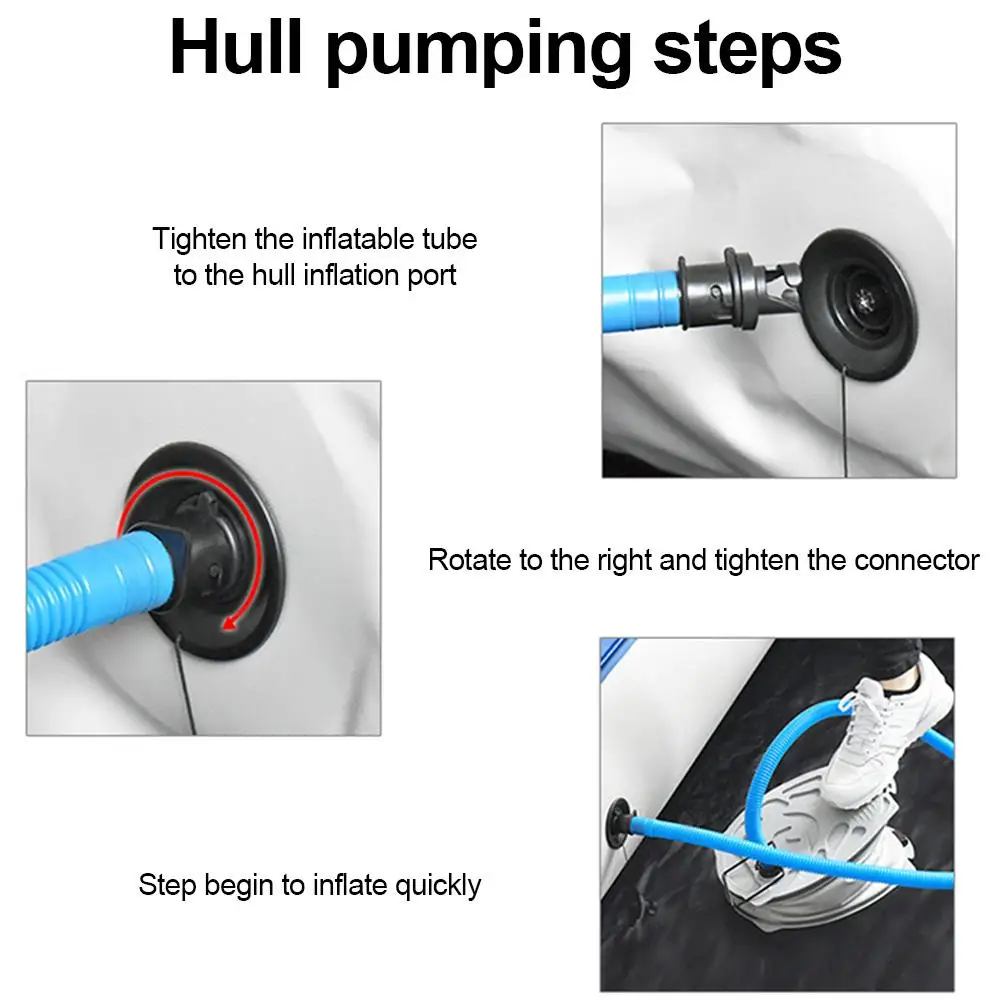 Hull pumping steps

Tighten the inflatable tube to the hull inflation port

Rotate to the right and tighten the connector

Step begin to inflate quickly