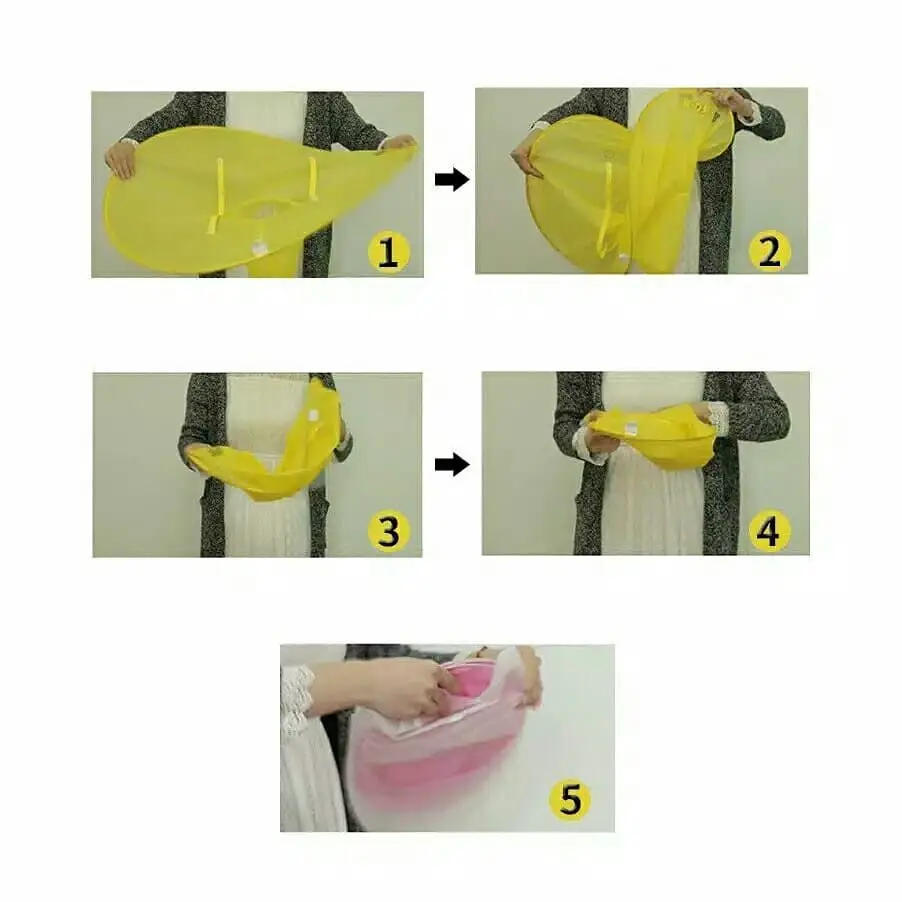 1

2

3

4

5