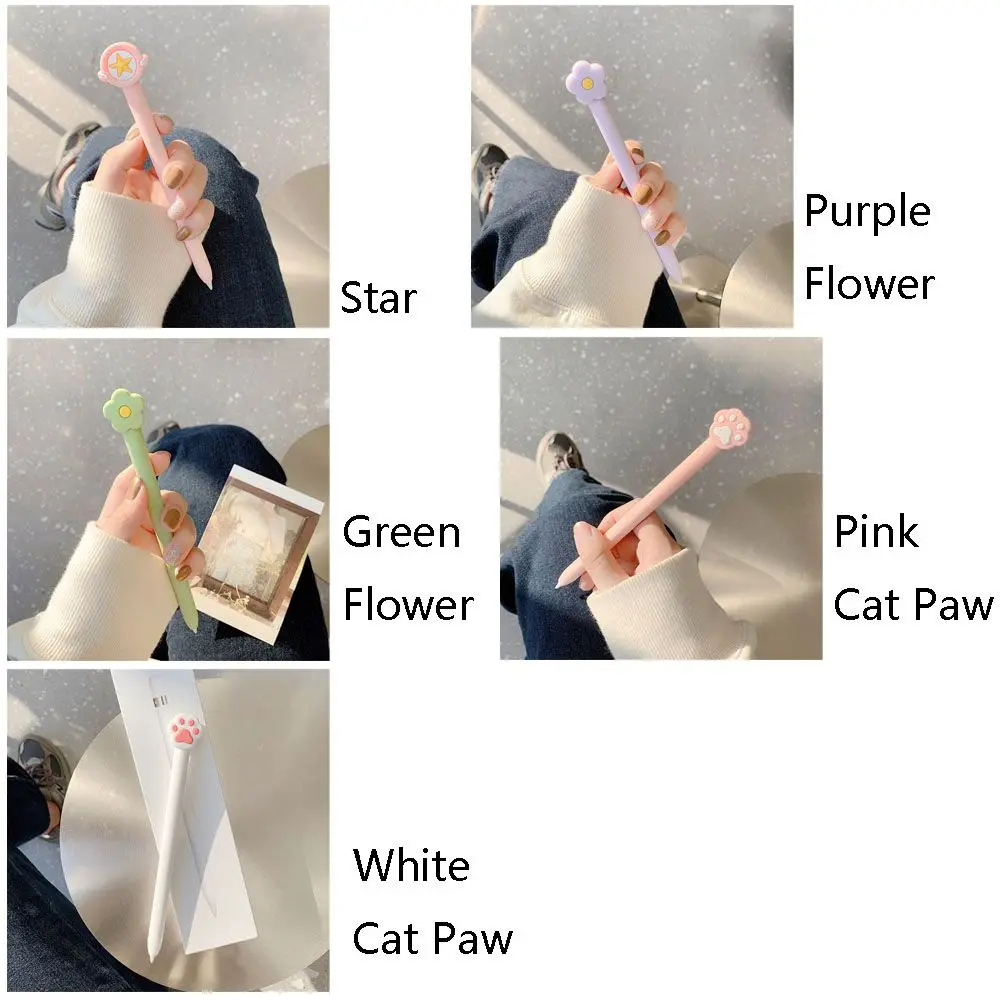 Star

Purple
Flower

Green
Flower

Pink
Cat Paw

White
Cat Paw