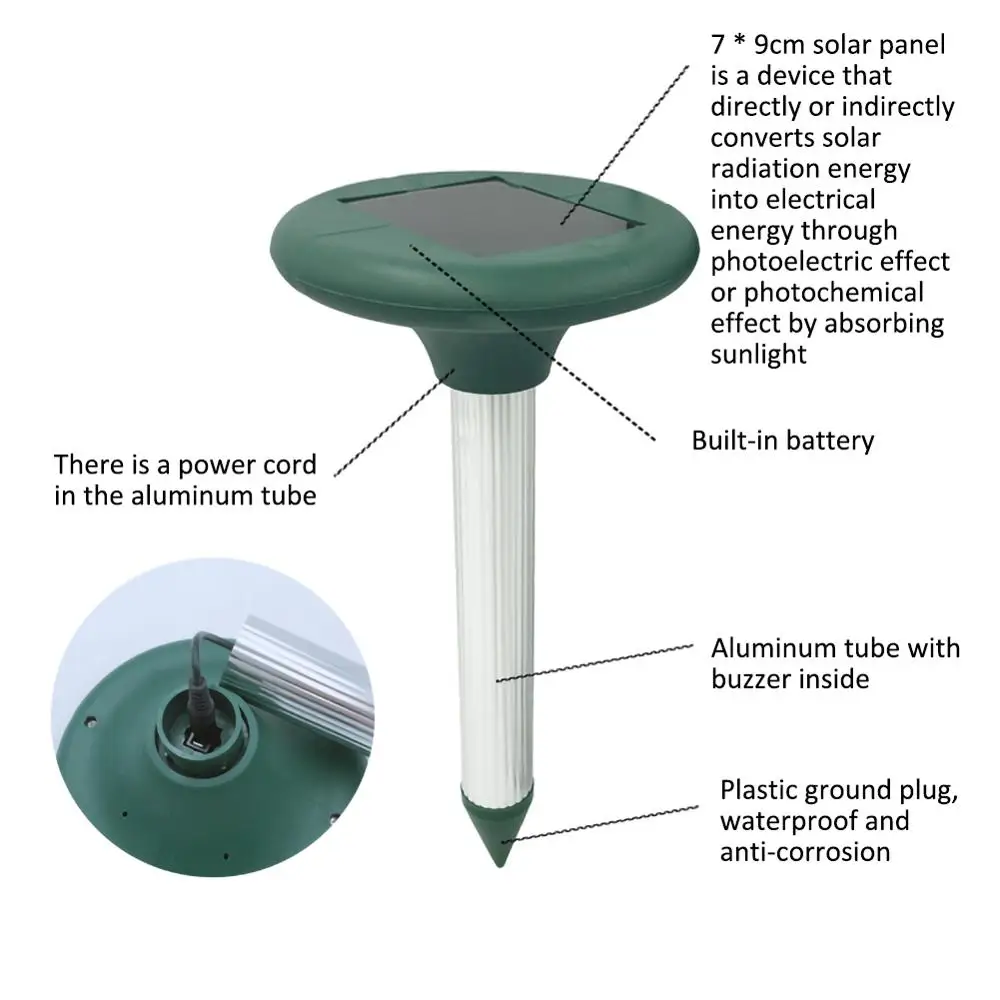 7 * 9cm solar panel is a device that directly or indirectly converts solar radiation energy into electrical energy through photoelectric effect or photochemical effect by absorbing sunlight

Built-in battery

There is a power cord in the aluminum tube

Aluminum tube with buzzer inside

Plastic ground plug, waterproof and anti-corrosion