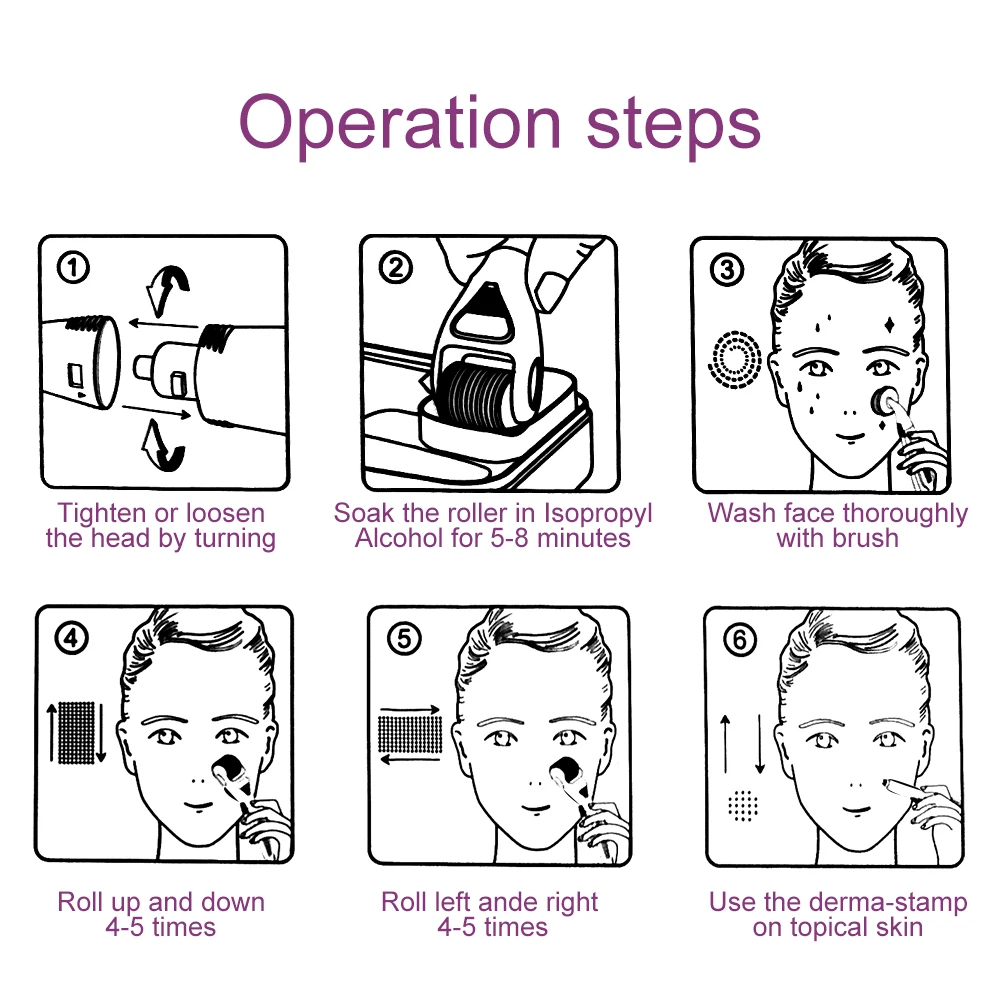 Operation steps

①

Tighten or loosen the head by turning

②

Soak the roller in Isopropyl Alcohol for 5-8 minutes

③

Wash face thoroughly with brush

④

Roll up and down 4-5 times

⑤

Roll left ande right 4-5 times

⑥

Use the derma-stamp on topical skin