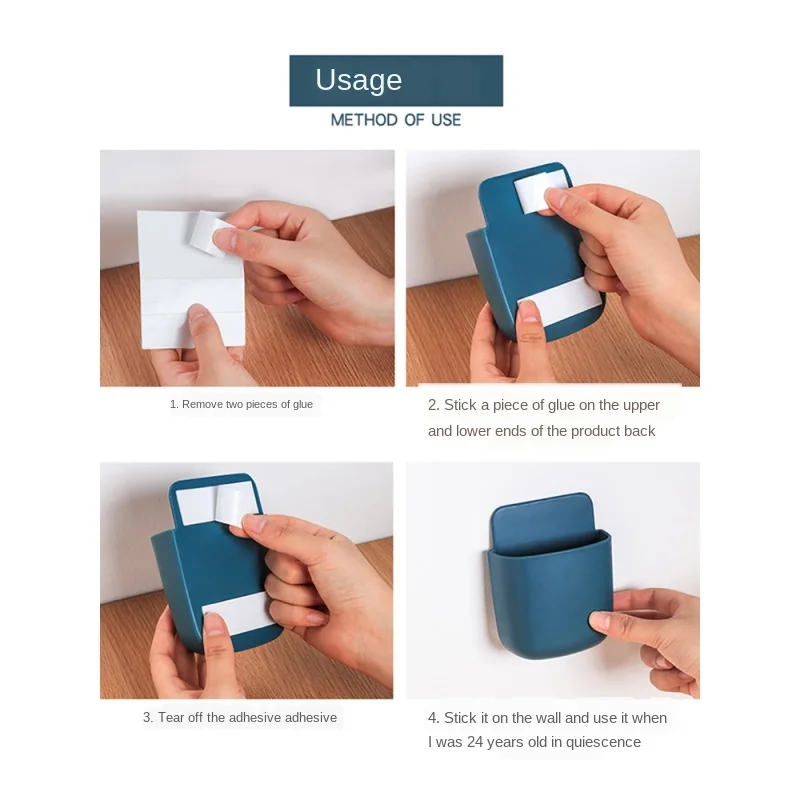 Usage
METHOD OF USE

1. Remove two pieces of glue

2. Stick a piece of glue on the upper and lower ends of the product back

3. Tear off the adhesive adhesive

4. Stick it on the wall and use it when I was 24 years old in quiescence